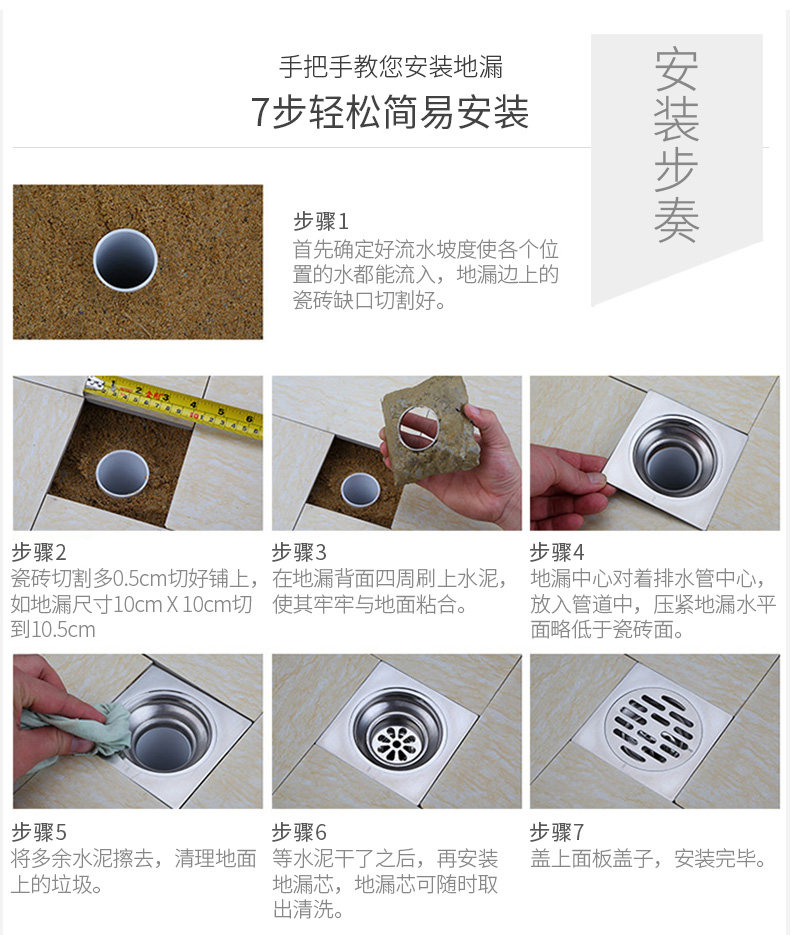 手把手教您安装地漏
7步轻松简易安装

安装步奏

步骤1
首先确定好流水坡度使各个位置的水都能流入，地漏边上的瓷砖缺口切割好。

步骤2
瓷砖切割多0.5cm切好铺上，如地漏尺寸10cm X 10cm切到10.5cm

步骤3
在地漏背面四周刷上水泥，使其牢牢与地面粘合。

步骤4
地漏中心对着排水管中心，放入管道中，压紧地漏水平面略低于瓷砖面。

步骤5
将多余水泥擦去，清理地面上的垃圾。

步骤6
等水泥干了之后，再安装地漏芯，地漏芯可随时取出清洗。

步骤7
盖上面板盖子，安装完毕。