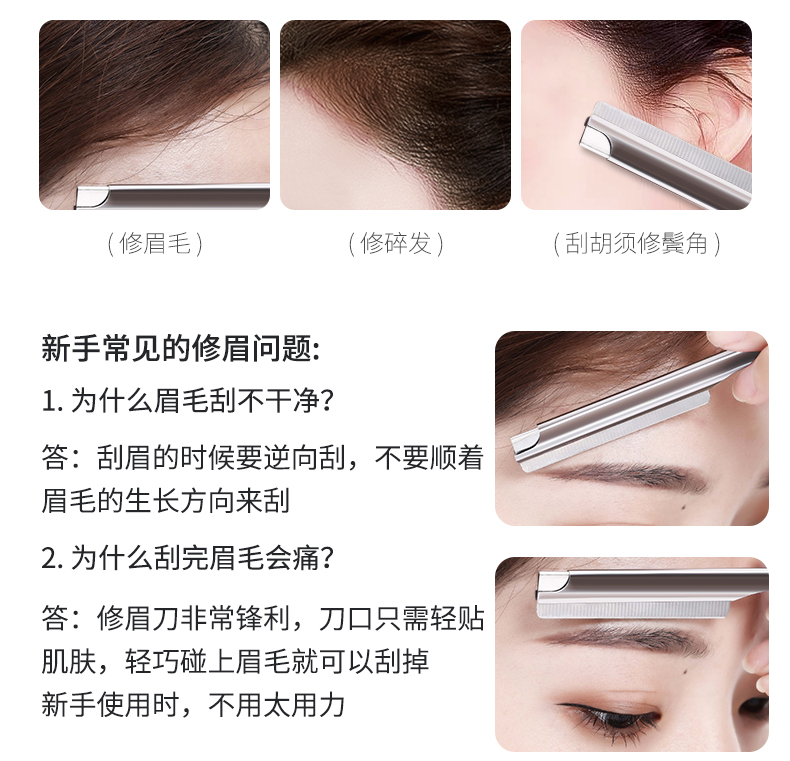 （修眉毛）

（修碎发）

（刮胡须修鬓角）

新手常见的修眉问题:

1. 为什么眉毛刮不干净?

答：刮眉的时候要逆向刮，不要顺着眉毛的生长方向来刮

2. 为什么刮完眉毛会痛?

答：修眉刀非常锋利，刀口只需轻贴肌肤，轻巧碰上眉毛就可以刮掉
新手使用时，不用太用力