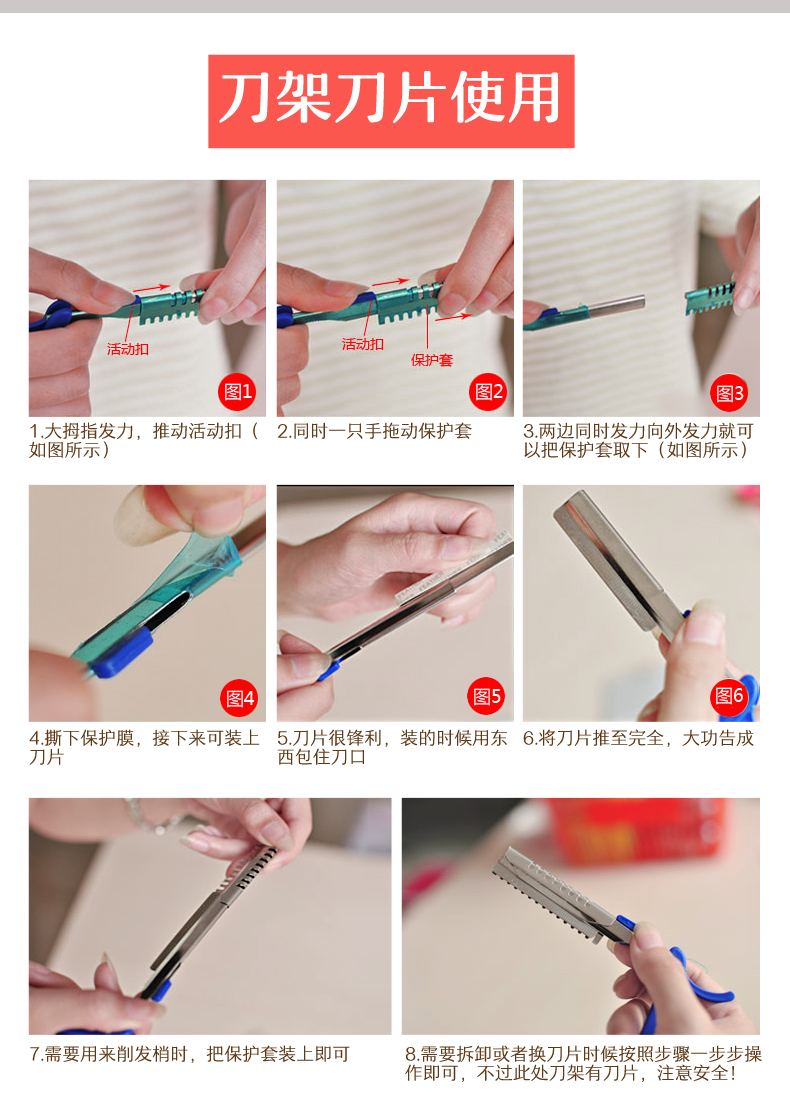 刀架刀片使用

活动扣

图1

1.大拇指发力，推动活动扣（如图所示）

活动扣

保护套

图2

2.同时一只手拖动保护套

图3

3.两边同时发力向外发力就可以把保护套取下（如图所示）

图4

4.撕下保护膜，接下来可装上刀片

图5

5.刀片很锋利，装的时候用东西包住刀口

图6

6.将刀片推至完全，大功告成

7.需要用来削发梢时，把保护套装上即可

8.需要拆卸或者换刀片时候按照步骤一步步操作即可，不过此处刀架有刀片，注意安全！