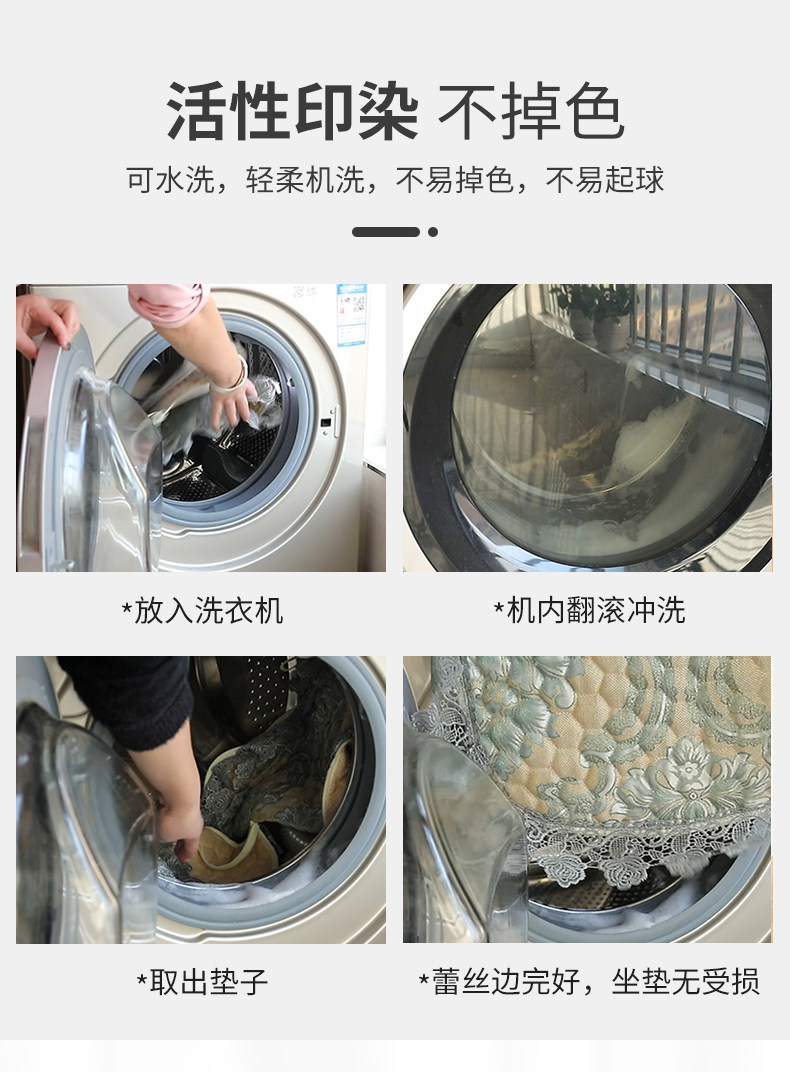 活性印染 不掉色

可水洗，轻柔机洗，不易掉色，不易起球

*放入洗衣机

*机内翻滚冲洗

*取出垫子

*蕾丝边完好，坐垫无受损