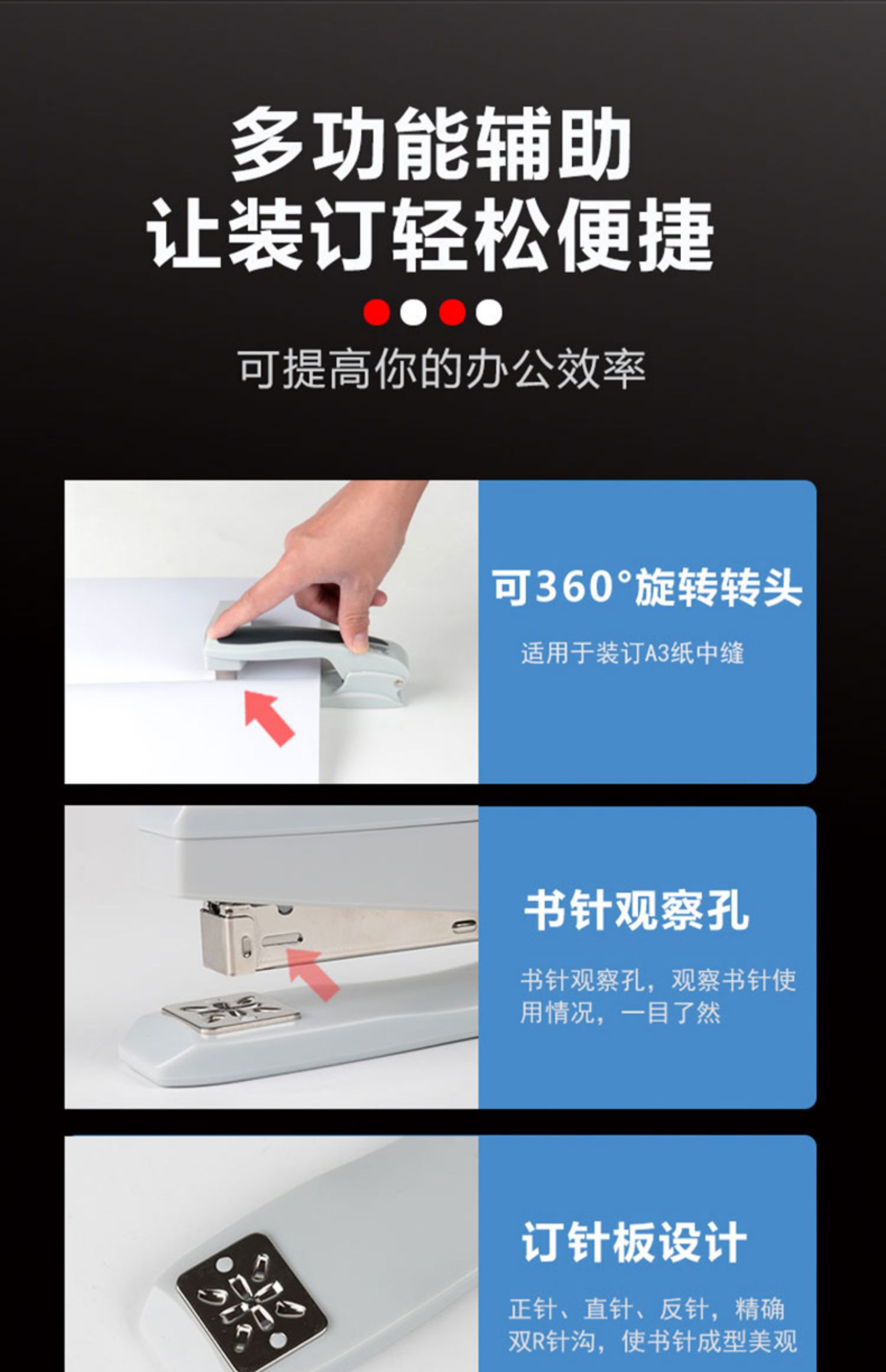 多功能辅助
让装订轻松便捷

可提高你的办公效率

可360°旋转转头

适用于装订A3纸中缝

书针观察孔

书针观察孔，观察书针使用情况，一目了然

订针板设计

正针、直针、反针，精确双R针沟，使书针成型美观