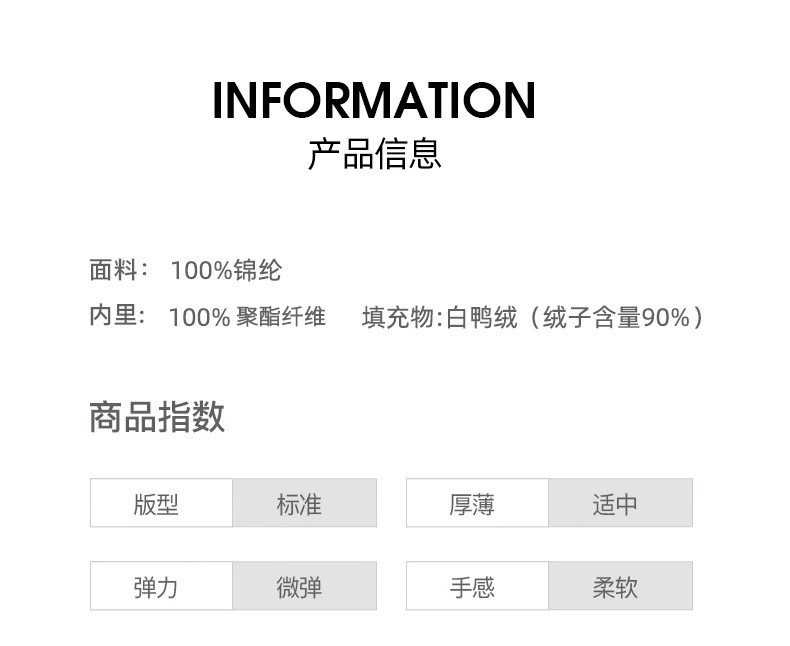 INFORMATION
产品信息

面料： 100%锦纶

内里： 100%聚酯纤维 填充物:白鸭绒（绒子含量90%）

商品指数

版型 标准

厚薄 适中

弹力 微弹

手感 柔软