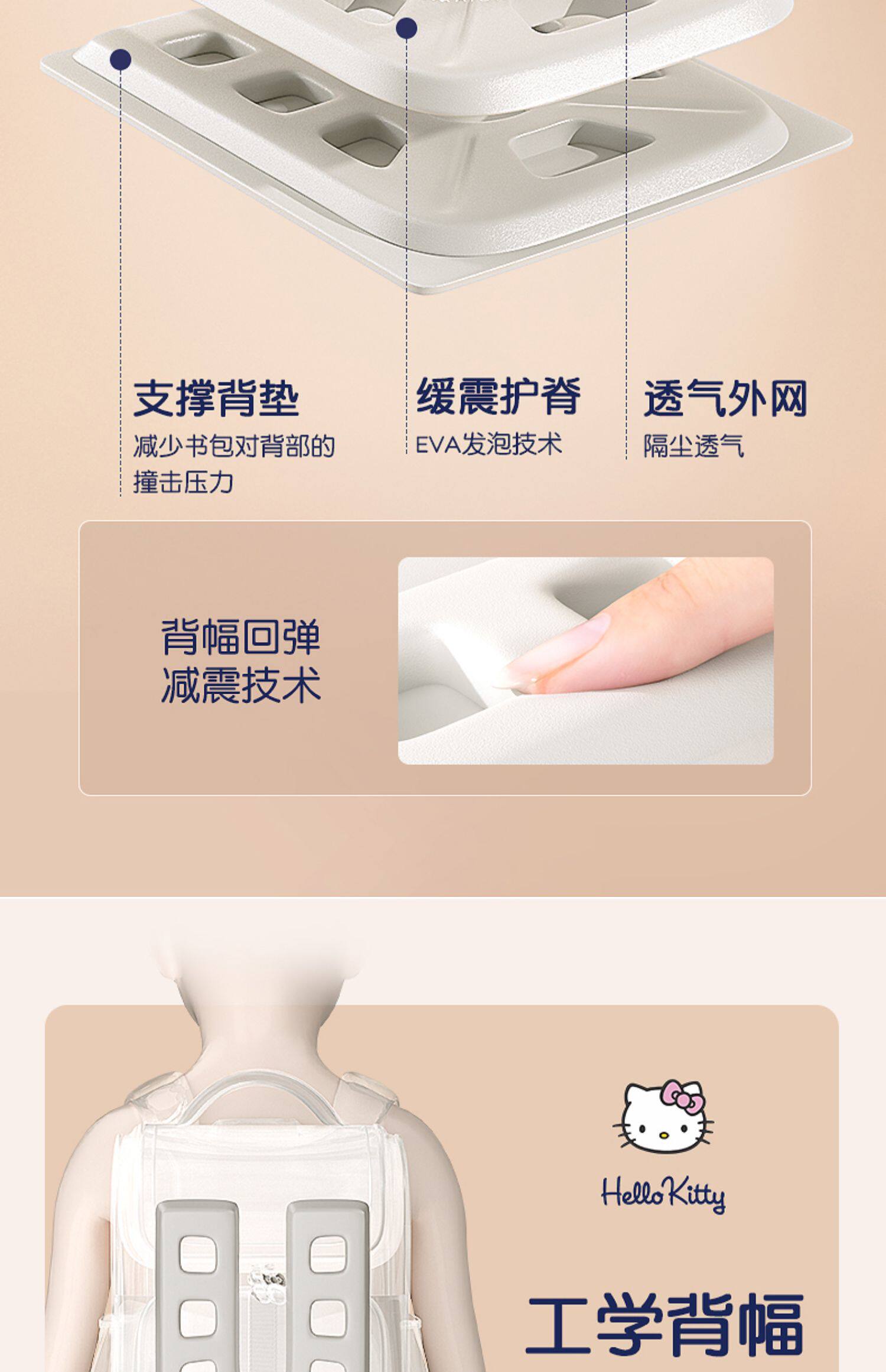 支撑背垫
减少书包对背部的撞击压力

缓震护脊
EVA发泡技术

透气外网
隔尘透气

背幅回弹
减震技术

Hello Kitty

工学背幅