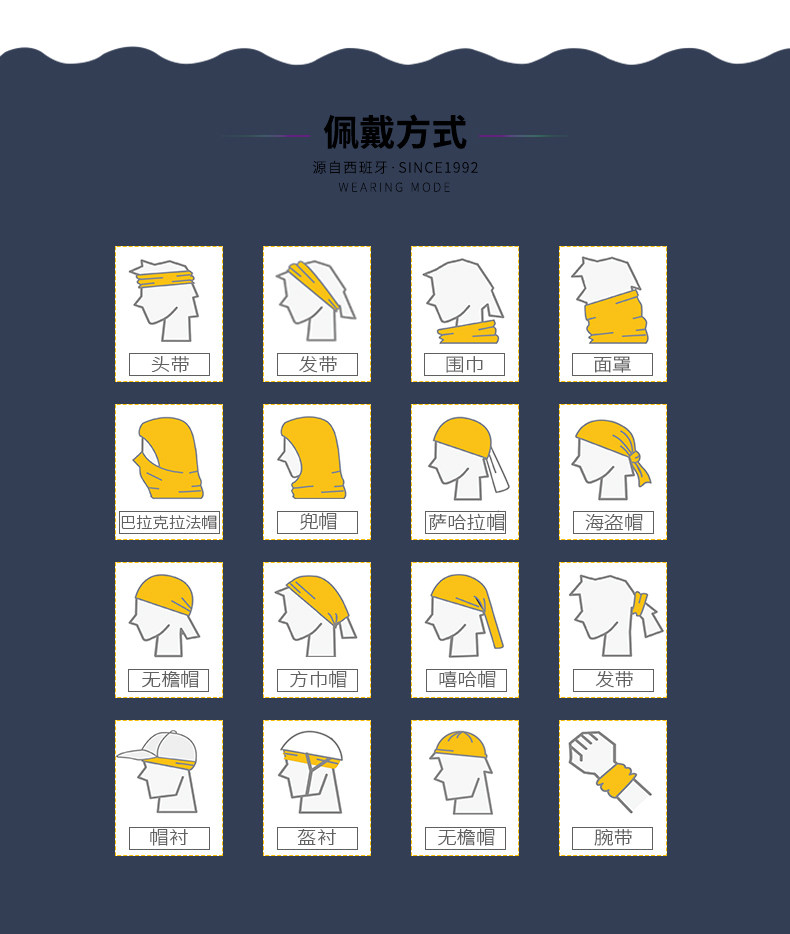 佩戴方式
源自西班牙 · SINCE1992
WEARING MODE

头带
发带
围巾
面罩

巴拉克拉法帽
兜帽
萨哈拉帽
海盗帽

无檐帽
方巾帽
嘻哈帽
发带

帽衬
盔衬
无檐帽
腕带