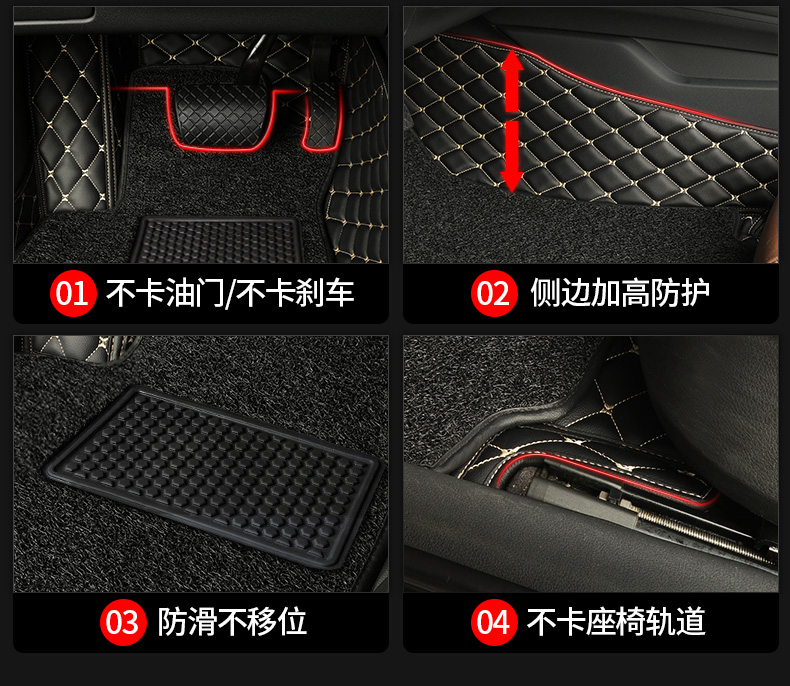 01 不卡油门/不卡刹车

02 侧边加高防护

03 防滑不移位

04 不卡座椅轨道