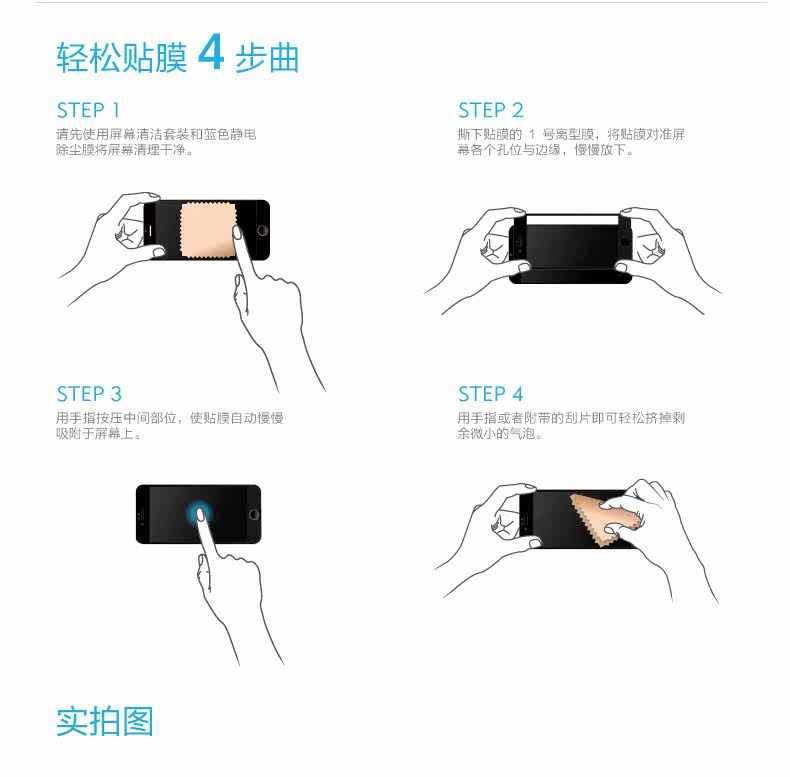 轻松贴膜 4 步曲

STEP 1
请先使用屏幕清洁套装和蓝色静电除尘膜将屏幕清理干净。

STEP 2
撕下贴膜的 1 号离型膜，将贴膜对准屏幕各个孔位与边缘，慢慢放下。

STEP 3
用手指按压中间部位，使贴膜自动慢慢吸附于屏幕上。

STEP 4
用手指或者附带的刮片即可轻松挤掉剩余微小的气泡。

实拍图