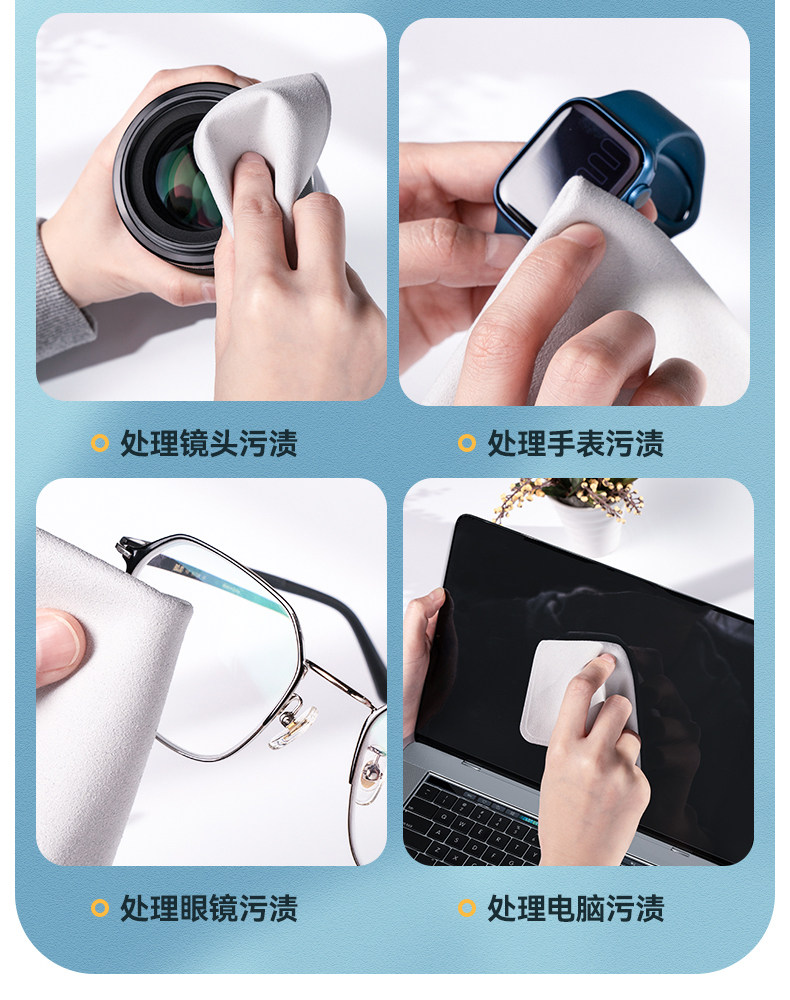 处理镜头污渍

处理手表污渍

处理眼镜污渍

处理电脑污渍