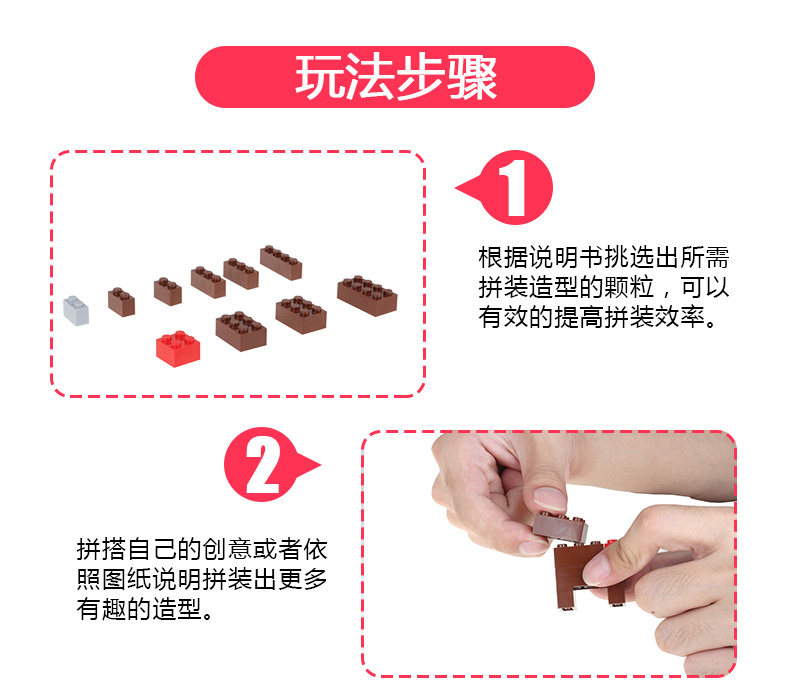 玩法步骤

1

根据说明书挑选出所需拼装造型的颗粒，可以有效的提高拼装效率。

2

拼搭自己的创意或者依照图纸说明拼装出更多有趣的造型。