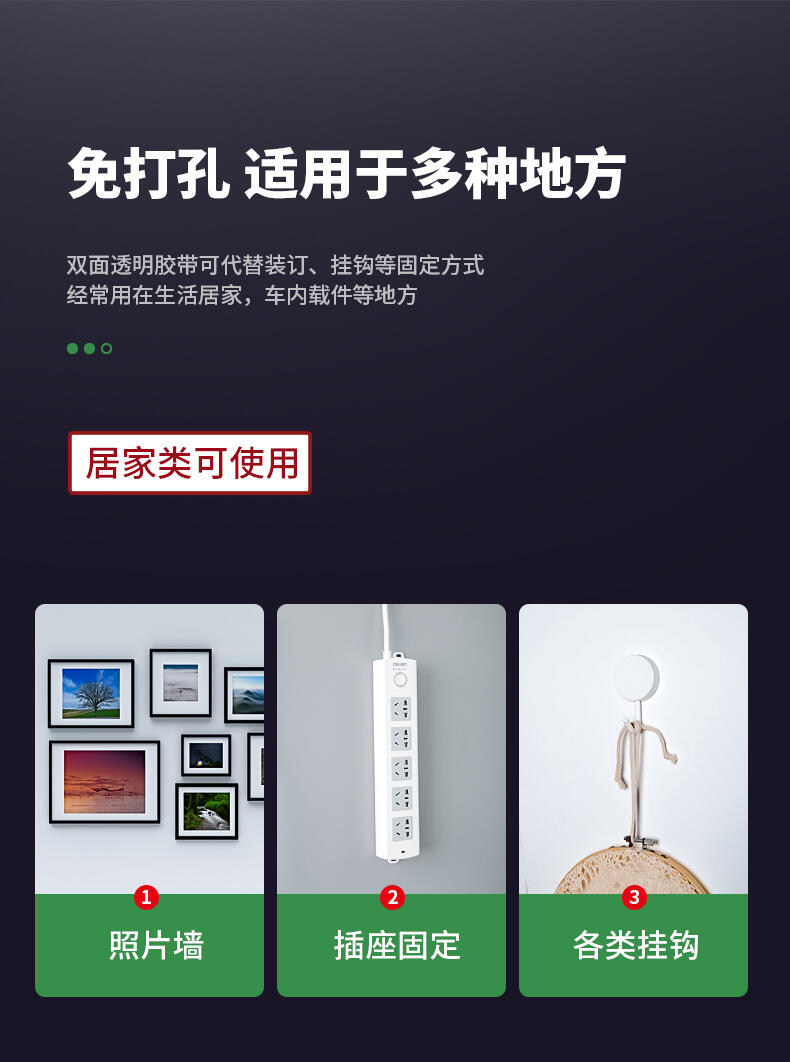 免打孔 适用于多种地方

双面透明胶带可代替装订、挂钩等固定方式
经常用在生活居家，车内载件等地方

居家类可使用

1
照片墙

2
插座固定

3
各类挂钩