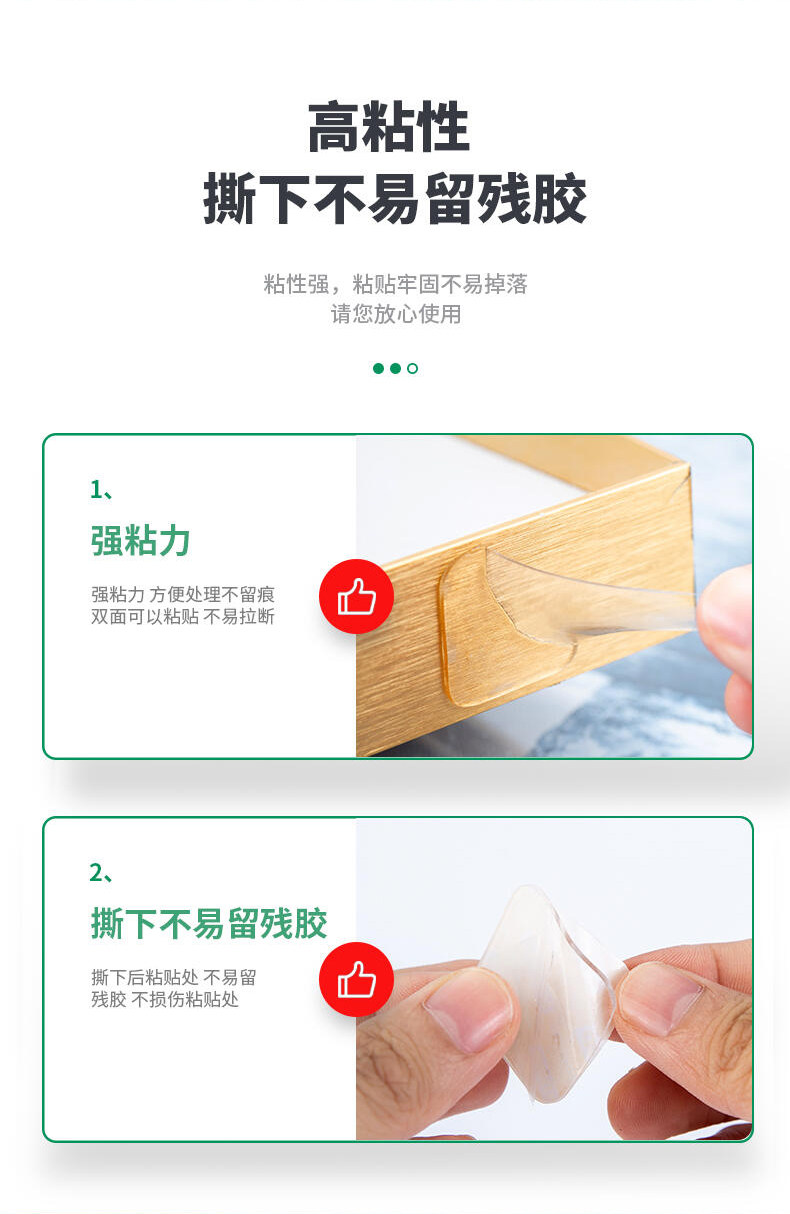 高粘性
撕下不易留残胶

粘性强，粘贴牢固不易掉落
请您放心使用

1、
强粘力
强粘力 方便处理不留痕
双面可以粘贴 不易拉断

2、
撕下不易留残胶
撕下后粘贴处 不易留
残胶 不损伤粘贴处