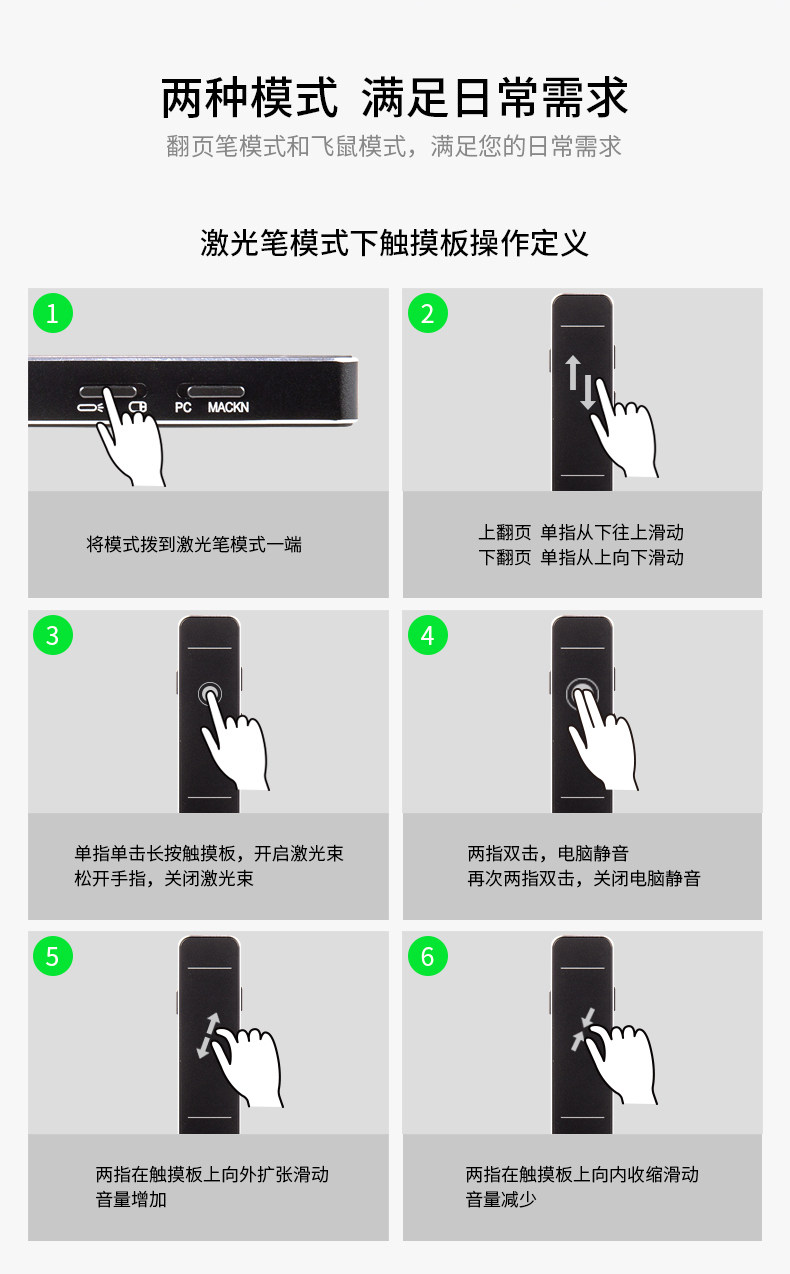 两种模式 满足日常需求
翻页笔模式和飞鼠模式，满足您的日常需求

激光笔模式下触摸板操作定义

1

PC MACKN

将模式拨到激光笔模式一端

2

上翻页 单指从下往上滑动
下翻页 单指从上向下滑动

3

单指单击长按触摸板，开启激光束
松开手指，关闭激光束

4

两指双击，电脑静音
再次两指双击，关闭电脑静音

5

两指在触摸板上向外扩张滑动
音量增加

6

两指在触摸板上向内收缩滑动
音量减少