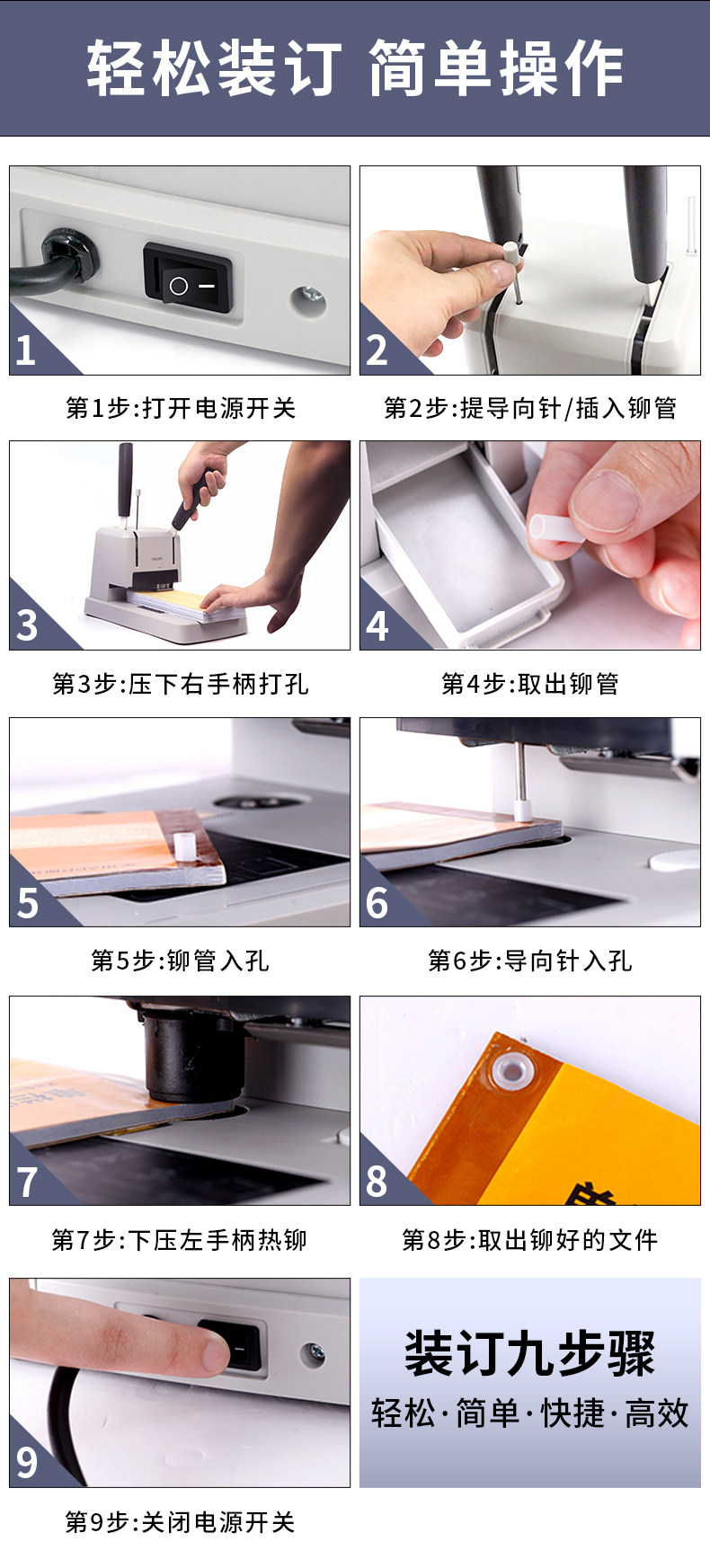 轻松装订 简单操作

1

第1步:打开电源开关

2

第2步:提导向针/插入铆管

3

第3步:压下右手柄打孔

4

第4步:取出铆管

5

第5步:铆管入孔

6

第6步:导向针入孔

7

第7步:下压左手柄热铆

8

第8步:取出铆好的文件

9

第9步:关闭电源开关

装订九步骤

轻松·简单·快捷·高效