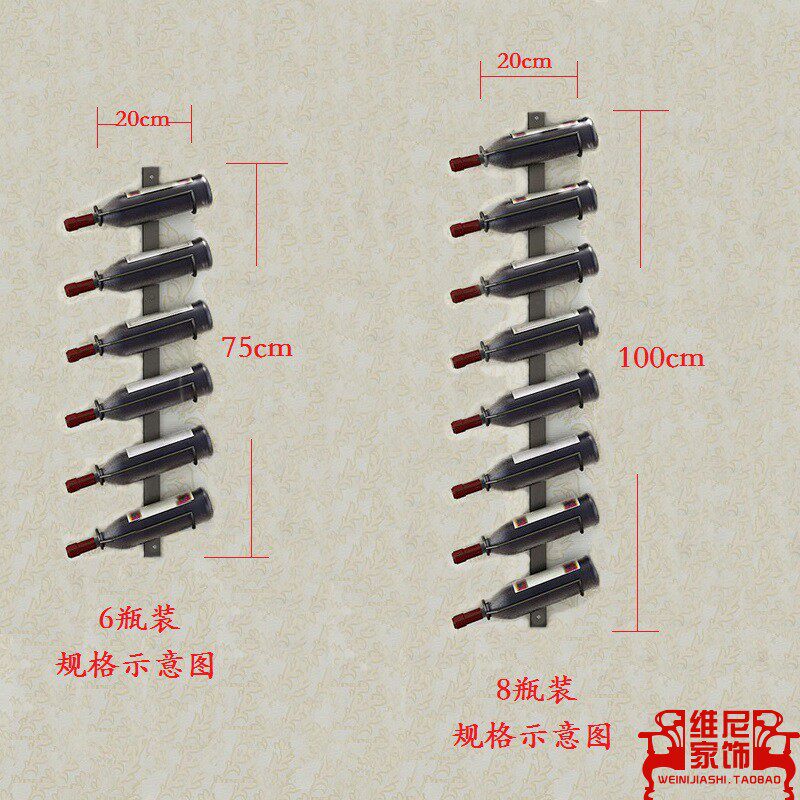 20cm

75cm

6瓶装
规格示意图

20cm

100cm

8瓶装
规格示意图

维尼家饰
WEINIJIASHI.TAOBAO