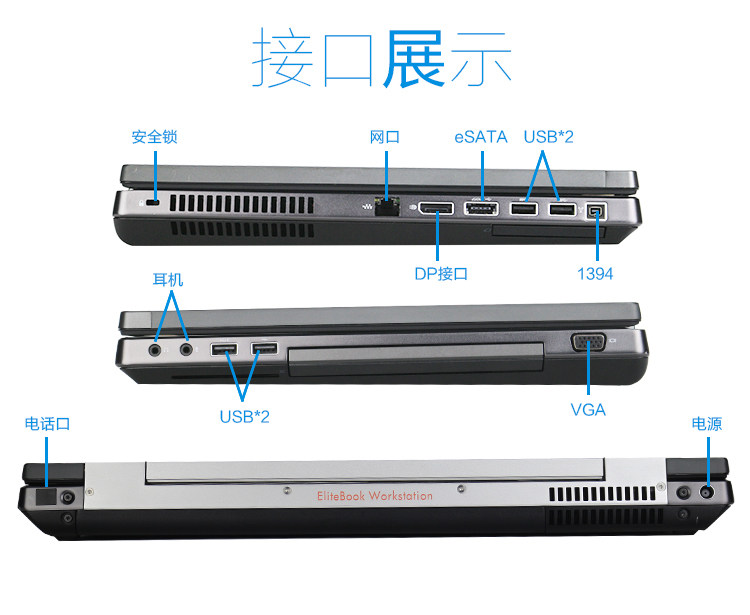 接口展示

安全锁

网口

eSATA

USB*2

DP接口

1394

耳机

USB*2

VGA

电话口

电源

EliteBook Workstation