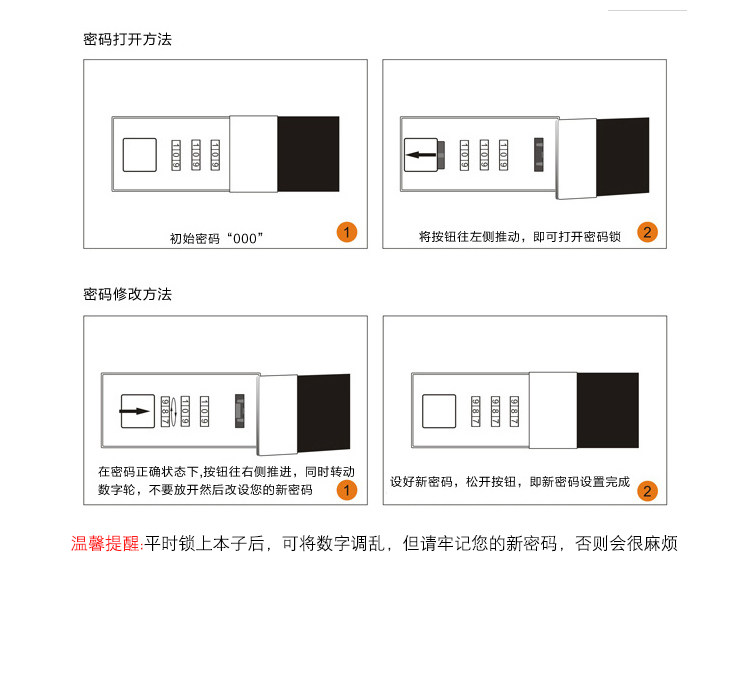 密码打开方法

1|0|9 1|0|9 1|0|9

初始密码“000”

1

1|0|9 1|0|9 1|0|9

将按钮往左侧推动，即可打开密码锁

2

密码修改方法

9|8|7 1|0|9 1|0|9

在密码正确状态下,按钮往右侧推进，同时转动数字轮，不要放开然后改设您的新密码

1

9|8|7 9|8|7 9|8|7

设好新密码，松开按钮，即新密码设置完成

2

温馨提醒:平时锁上本子后，可将数字调乱，但请牢记您的新密码，否则会很麻烦