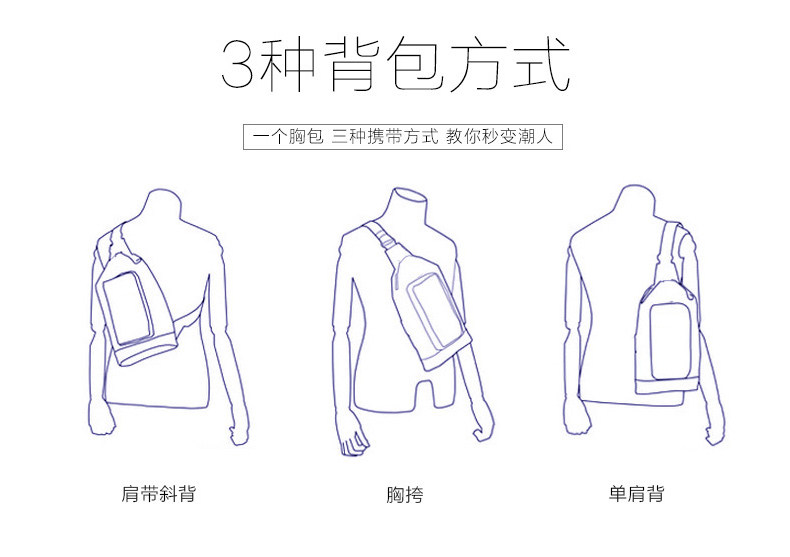 3种背包方式

一个胸包 三种携带方式 教你秒变潮人

肩带斜背

胸挎

单肩背