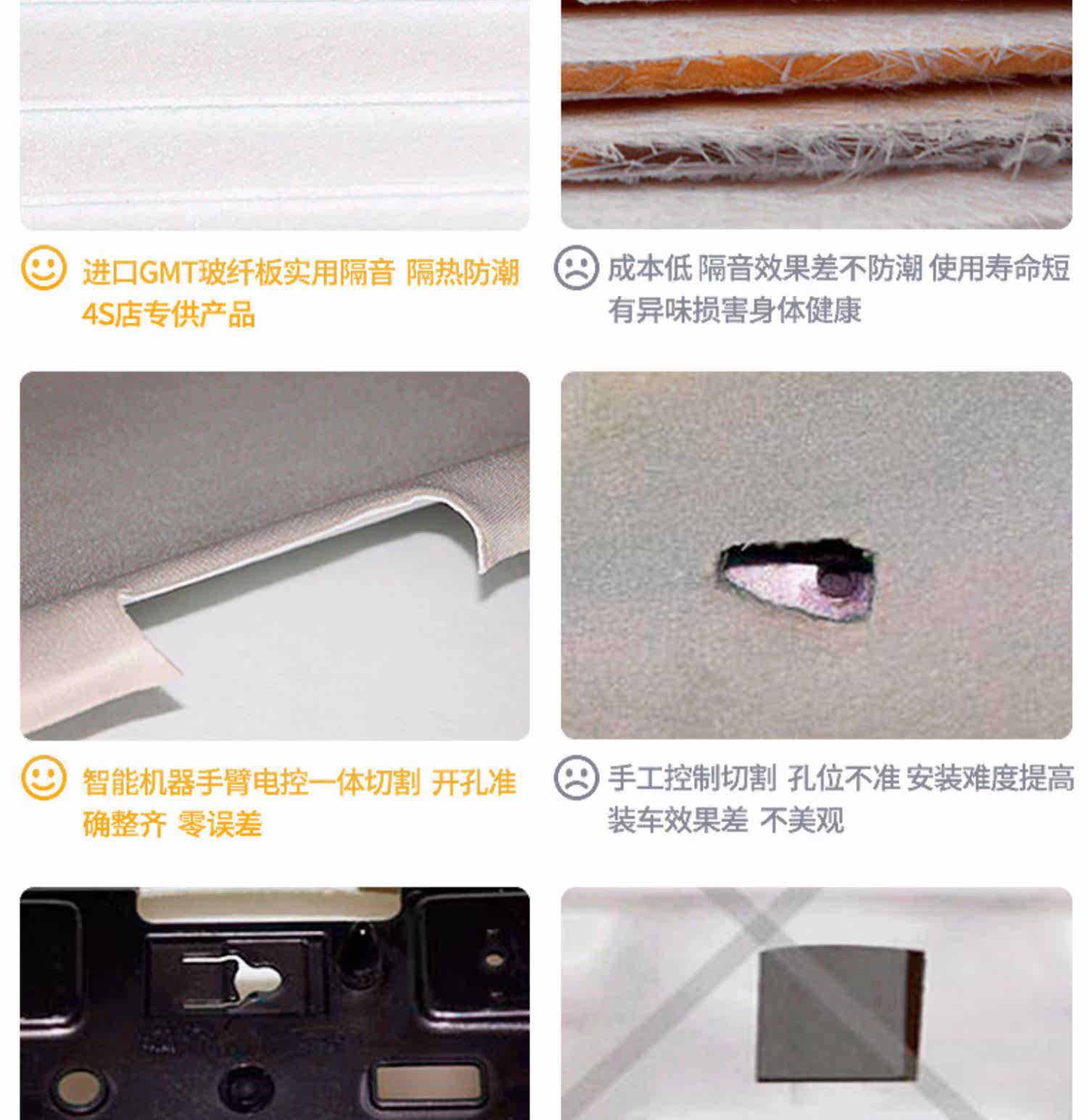 进口GMT玻纤板实用隔音 隔热防潮 4S店专供产品

成本低 隔音效果差不防潮 使用寿命短 有异味损害身体健康

智能机器手臂电控一体切割 开孔准确整齐 零误差

手工控制切割 孔位不准 安装难度提高 装车效果差 不美观