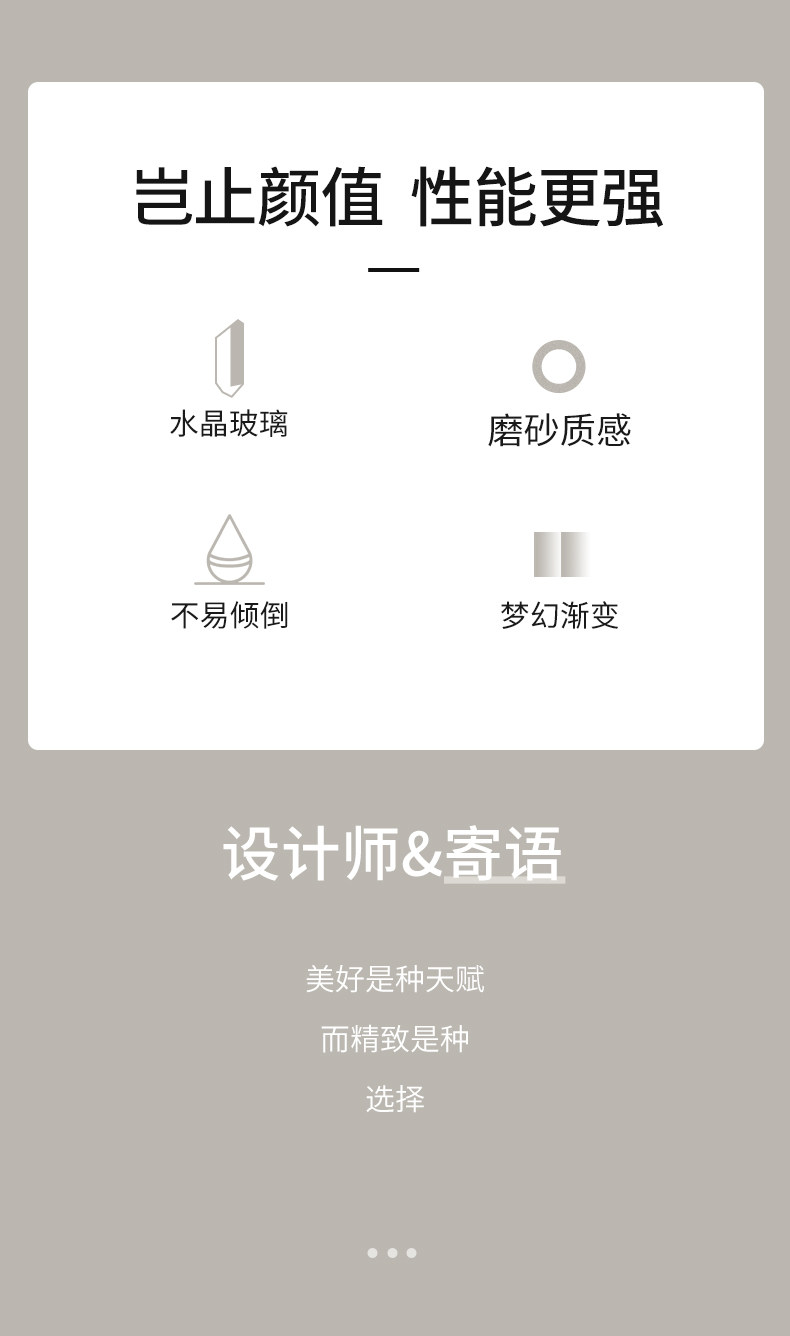 岂止颜值 性能更强

水晶玻璃

磨砂质感

不易倾倒

梦幻渐变

设计师&寄语

美好是种天赋

而精致是种

选择