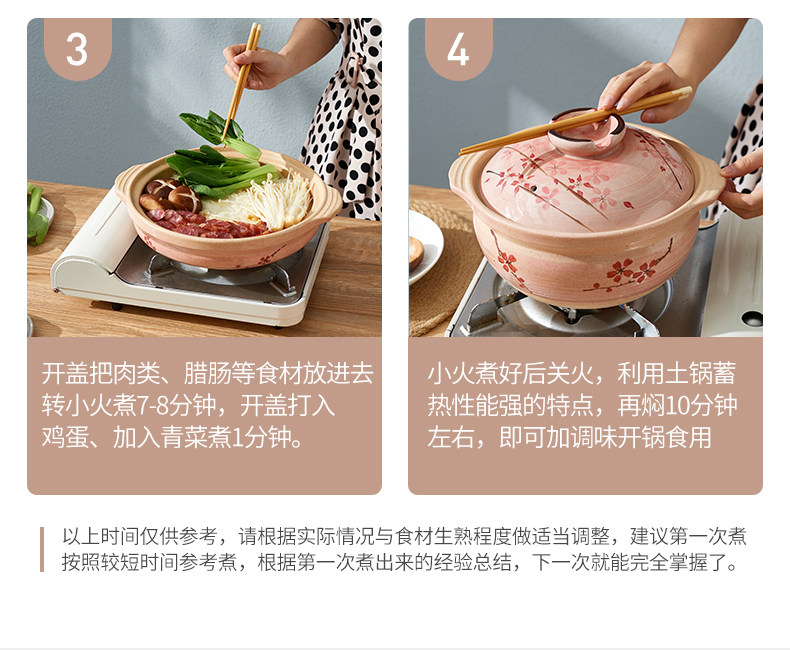 3

开盖把肉类、腊肠等食材放进去转小火煮7-8分钟，开盖打入鸡蛋、加入青菜煮1分钟。

4

小火煮好后关火，利用土锅蓄热性能强的特点，再焖10分钟左右，即可加调味开锅食用

以上时间仅供参考，请根据实际情况与食材生熟程度做适当调整，建议第一次煮按照较短时间参考煮，根据第一次煮出来的经验总结，下一次就能完全掌握了。