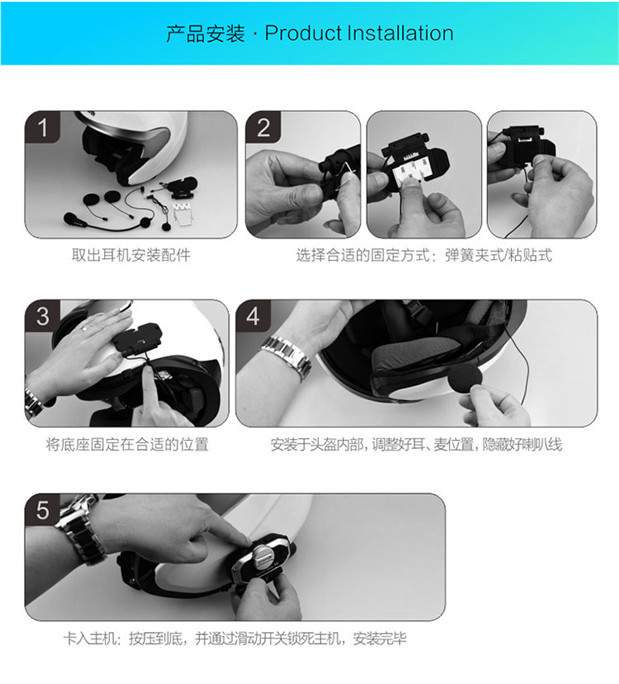 产品安装 · Product Installation

1

取出耳机安装配件

2

选择合适的固定方式：弹簧夹式/粘贴式

3

将底座固定在合适的位置

4

安装于头盔内部，调整好耳、麦位置，隐藏好喇叭线

5

卡入主机：按压到底，并通过滑动开关锁死主机，安装完毕