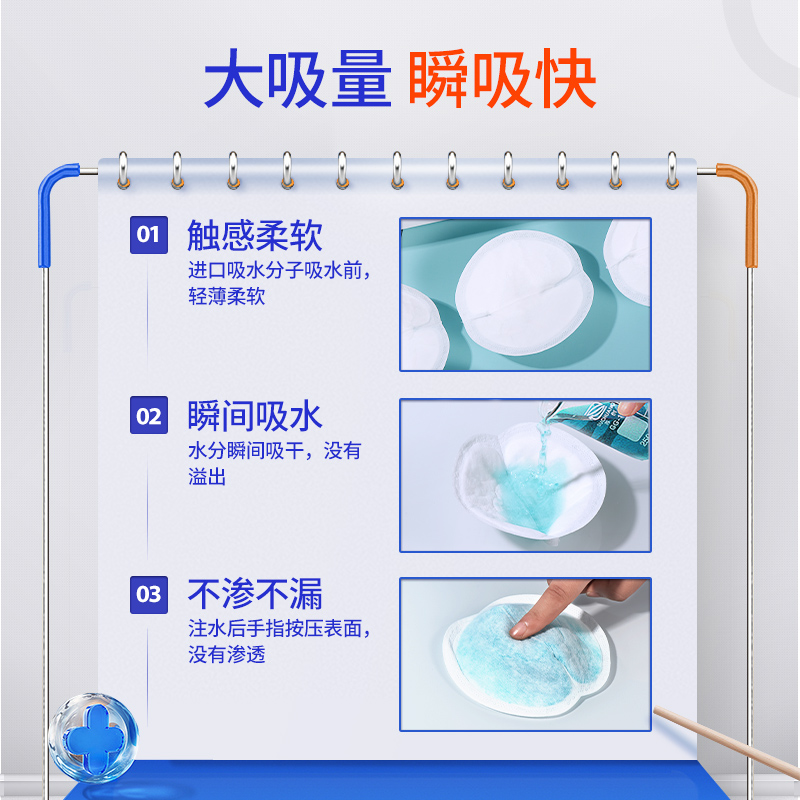 大吸量 瞬吸快

01 触感柔软
进口吸水分子吸水前，轻薄柔软

02 瞬间吸水
水分瞬间吸干，没有溢出

03 不渗不漏
注水后手指按压表面，没有渗透