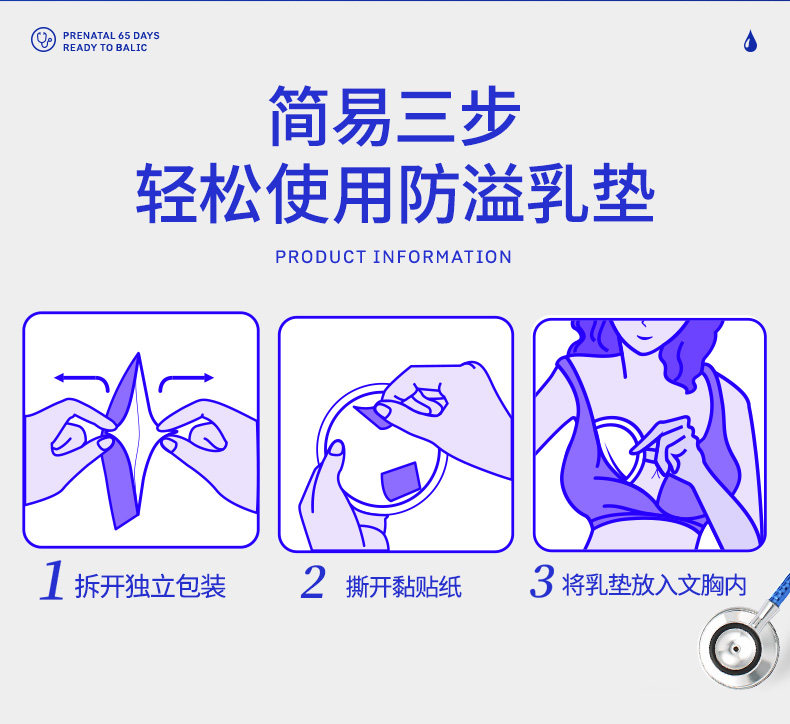 PRENATAL 65 DAYS
READY TO BALIC

简易三步
轻松使用防溢乳垫

PRODUCT INFORMATION

1 拆开独立包装

2 撕开黏贴纸

3 将乳垫放入文胸内