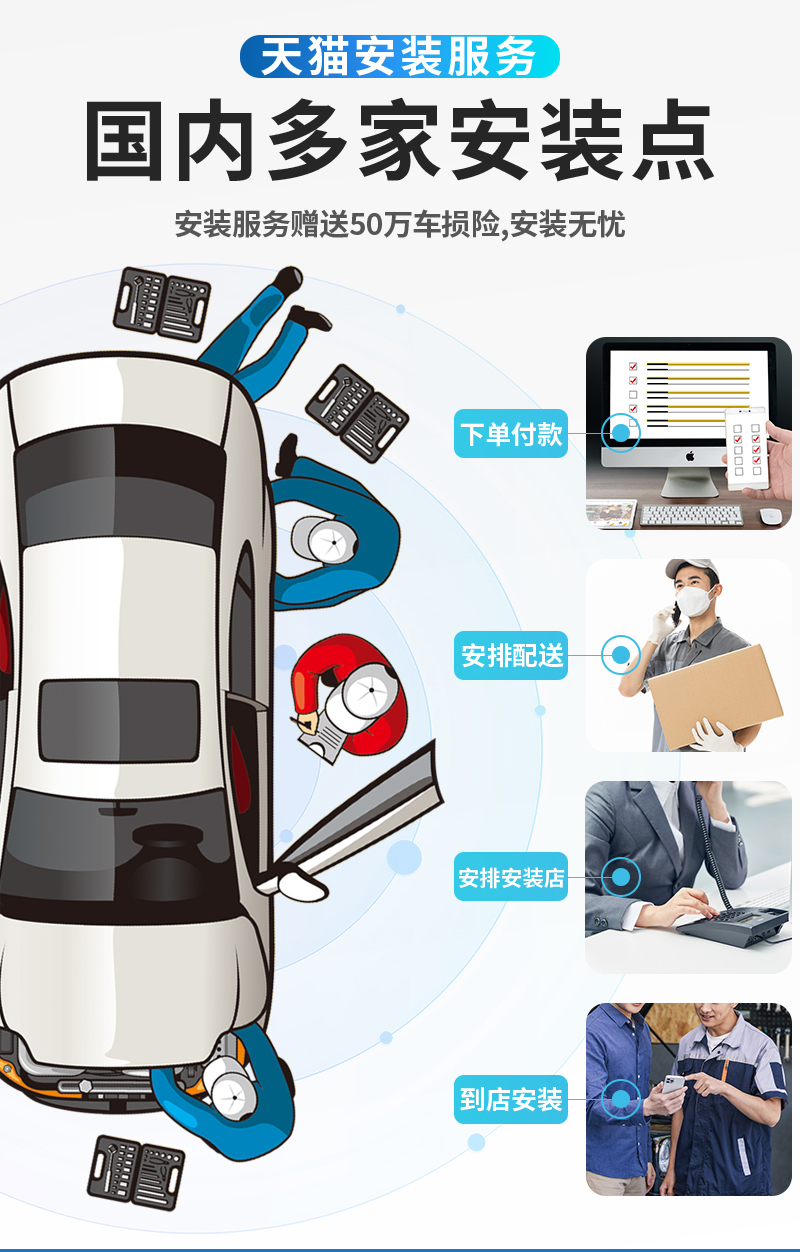 天猫安装服务

国内多家安装点

安装服务赠送50万车损险,安装无忧

下单付款

安排配送

安排安装店

到店安装