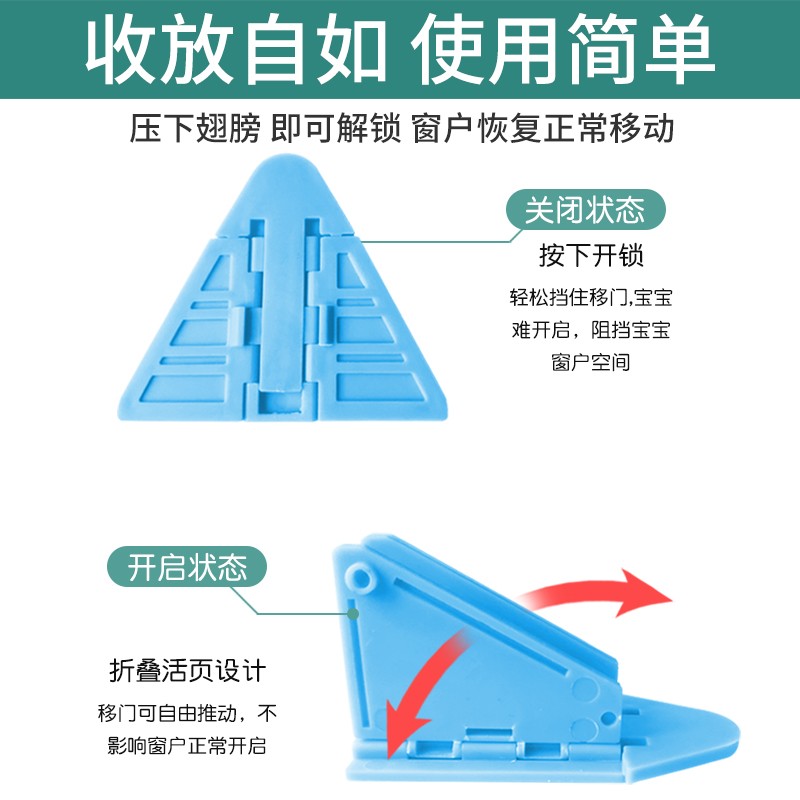 收放自如 使用简单

压下翅膀 即可解锁 窗户恢复正常移动

关闭状态

按下开锁

轻松挡住移门,宝宝难开启，阻挡宝宝窗户空间

开启状态

折叠活页设计

移门可自由推动，不影响窗户正常开启