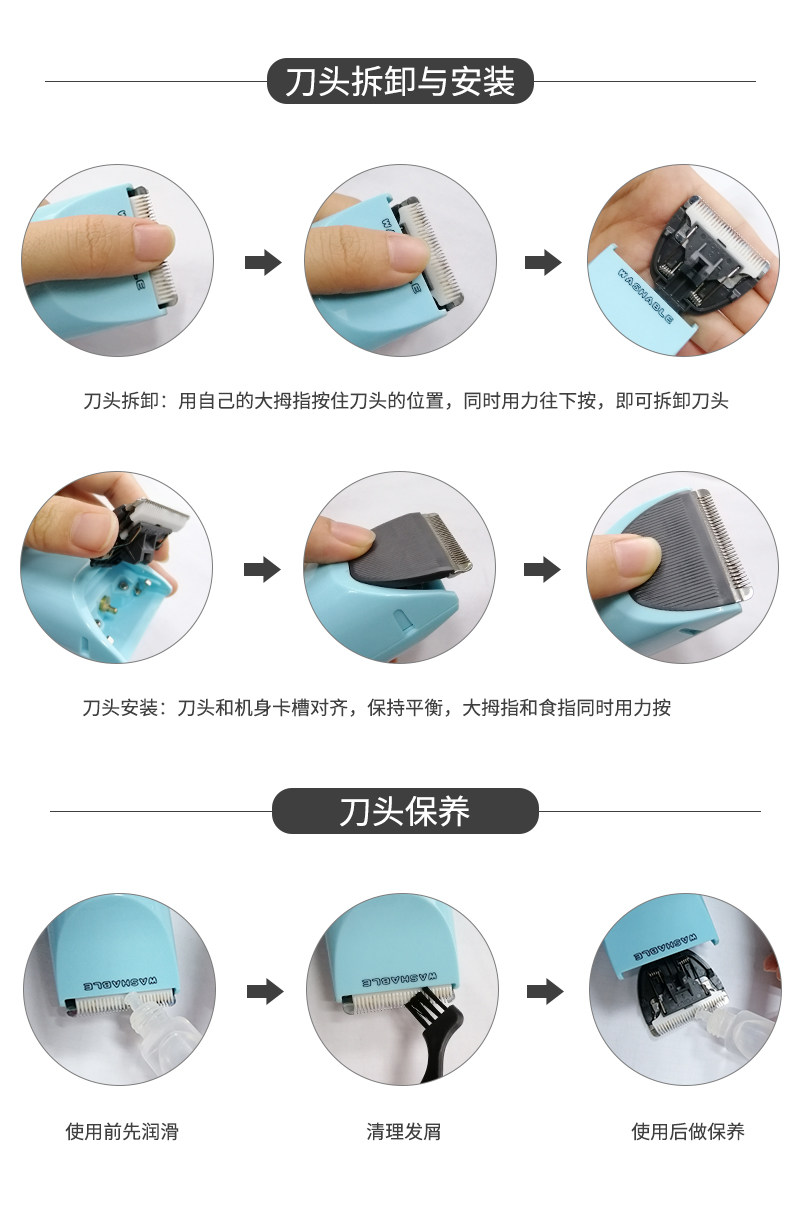 刀头拆卸与安装

WASHABLE

WASHABLE

WASHABLE

刀头拆卸：用自己的大拇指按住刀头的位置，同时用力往下按，即可拆卸刀头

刀头安装：刀头和机身卡槽对齐，保持平衡，大拇指和食指同时用力按

刀头保养

WASHABLE

WASHABLE

WASHABLE

使用前先润滑

清理发屑

使用后做保养