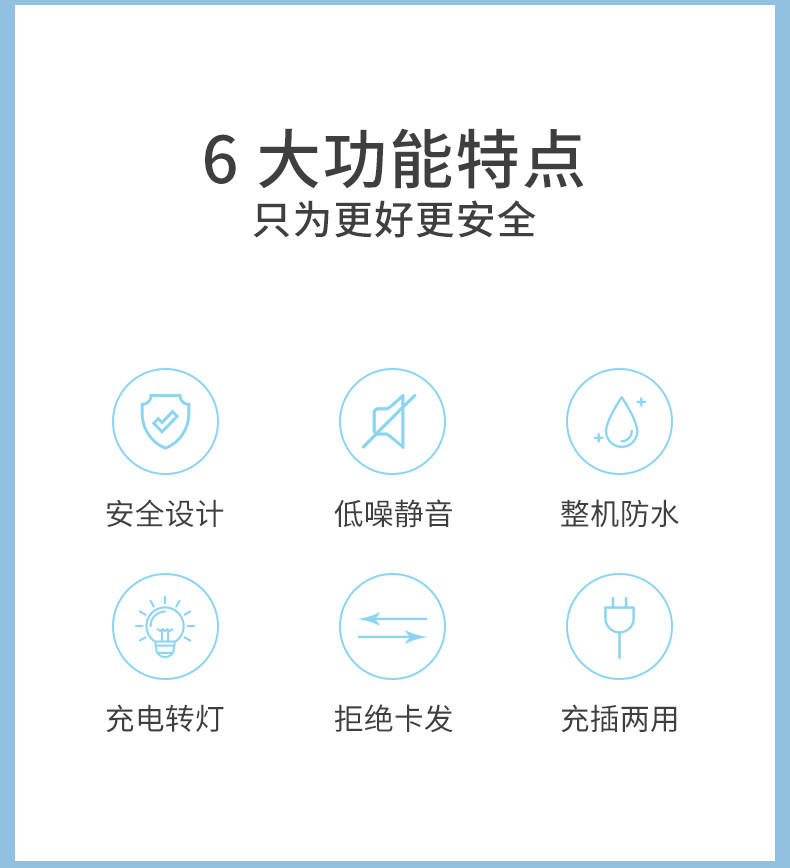 6大功能特点
只为更好更安全

安全设计

低噪静音

整机防水

充电转灯

拒绝卡发

充插两用