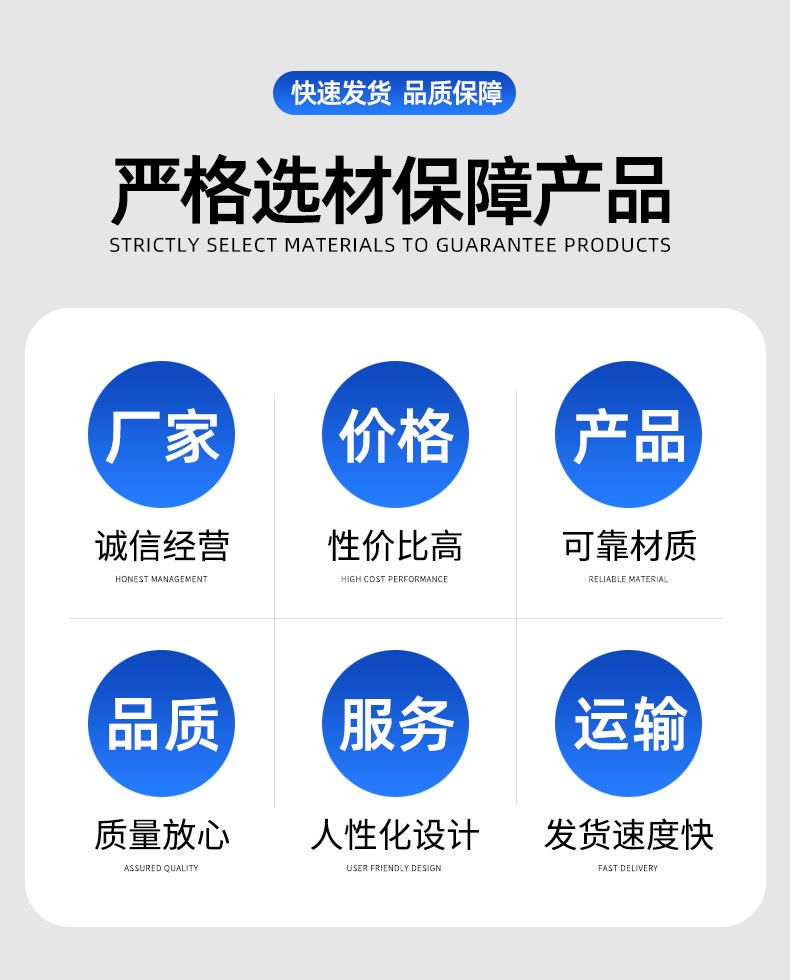 快速发货 品质保障

严格选材保障产品

STRICTLY SELECT MATERIALS TO GUARANTEE PRODUCTS

厂家

诚信经营

HONEST MANAGEMENT

价格

性价比高

HIGH COST PERFORMANCE

产品

可靠材质

RELIABLE MATERIAL

品质

质量放心

ASSURED QUALITY

服务

人性化设计

USER FRIENDLY DESIGN

运输

发货速度快

FAST DELIVERY