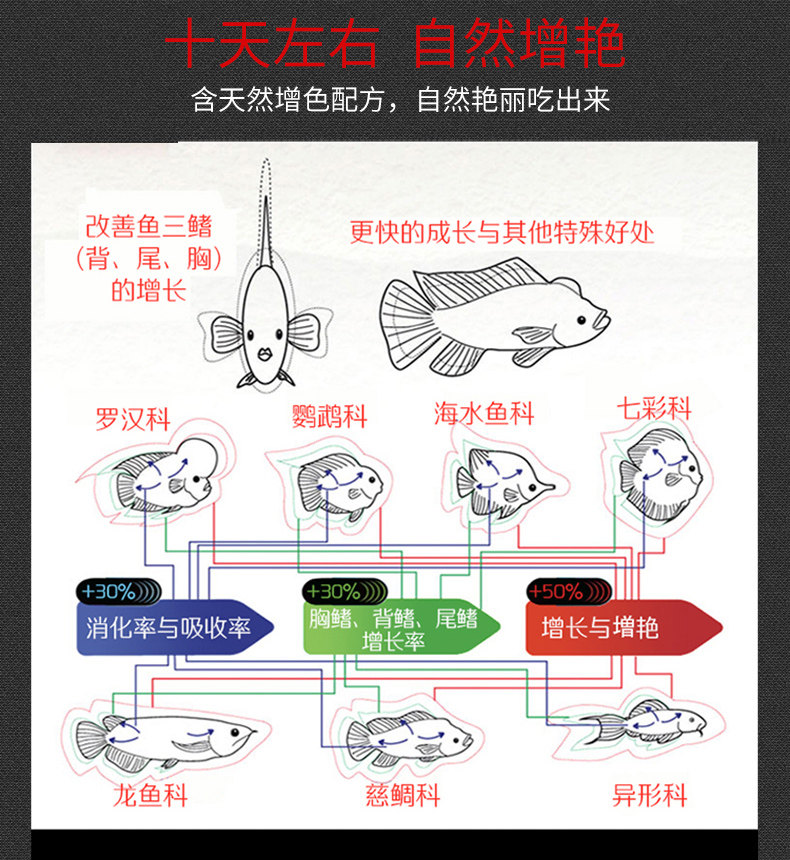 十天左右 自然增艳

含天然增色配方，自然艳丽吃出来

改善鱼三鳍（背、尾、胸）的增长

更快的成长与其他特殊好处

罗汉科

鹦鹉科

海水鱼科

七彩科

+30%

消化率与吸收率

+30%

胸鳍、背鳍、尾鳍增长率

+50%

增长与增艳

龙鱼科

慈鲷科

异形科