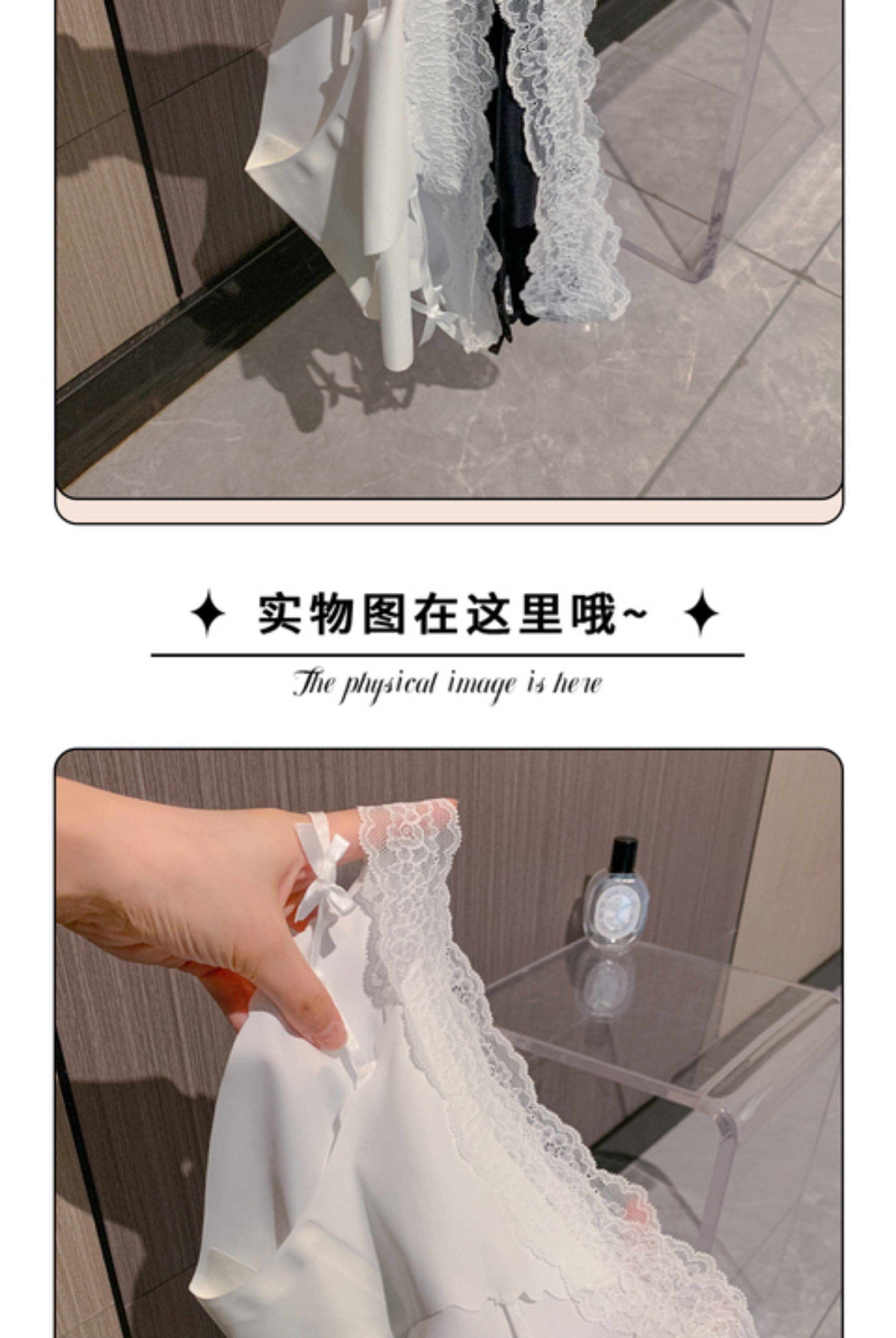 ✦ 实物图在这里哦~ ✦

The physical image is here