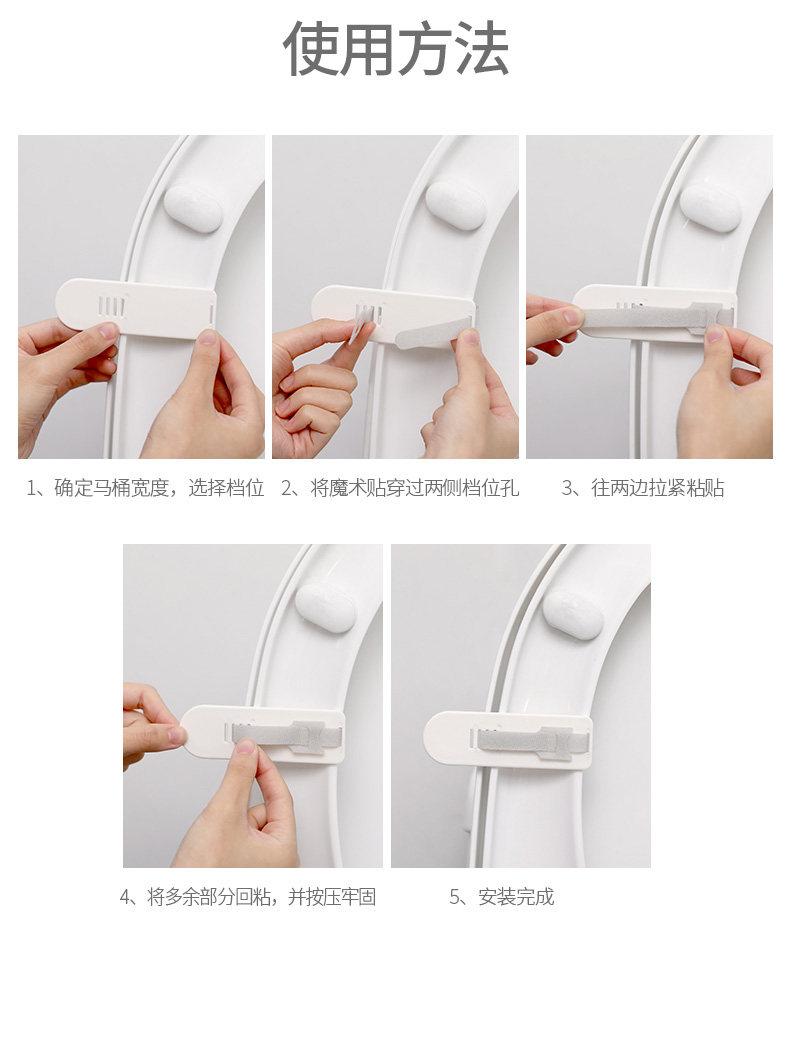 使用方法

1、确定马桶宽度，选择档位

2、将魔术贴穿过两侧档位孔

3、往两边拉紧粘贴

4、将多余部分回粘，并按压牢固

5、安装完成