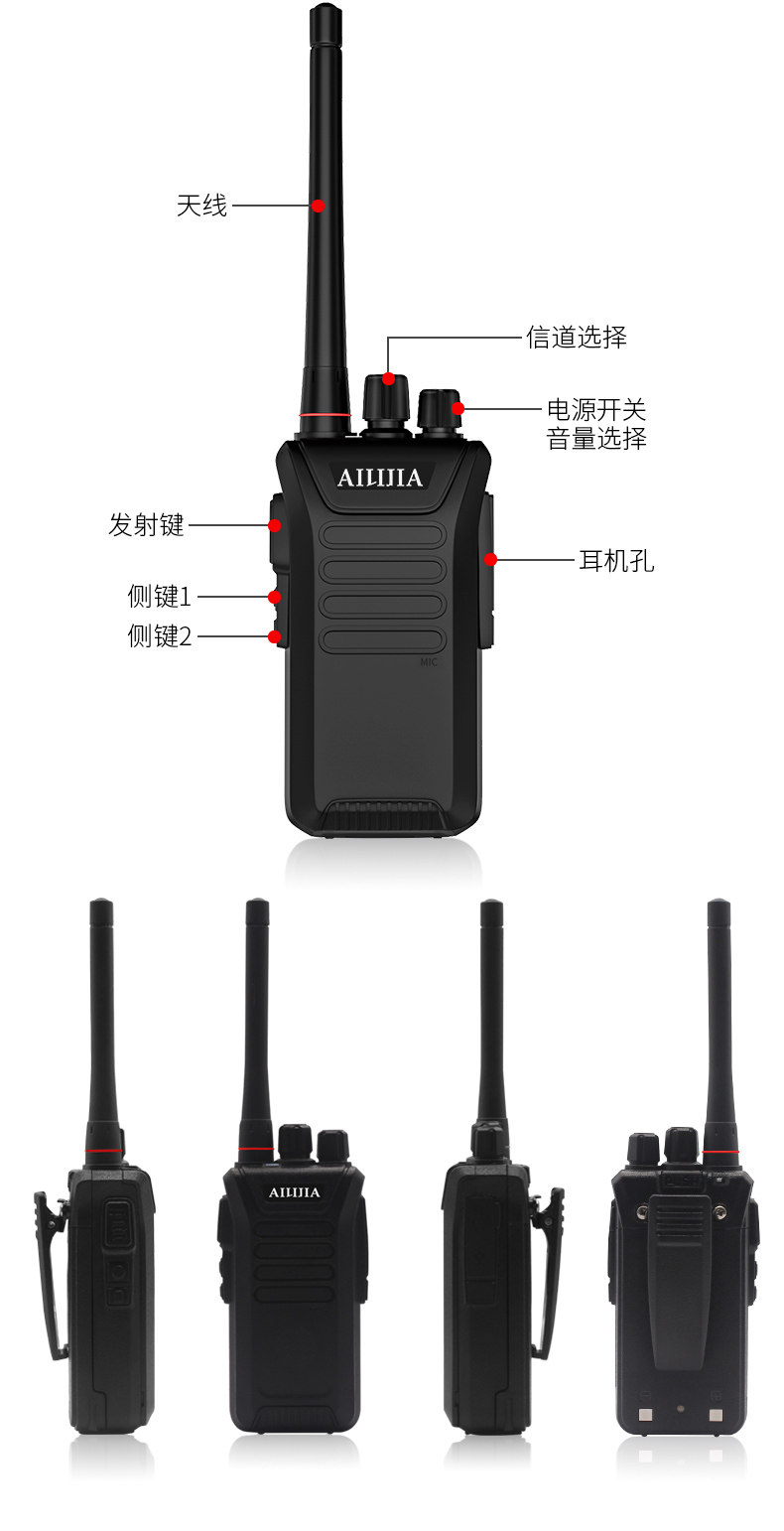 天线

信道选择

电源开关
音量选择

AILIJIA

发射键

耳机孔

侧键1

侧键2

MIC

AILIJIA