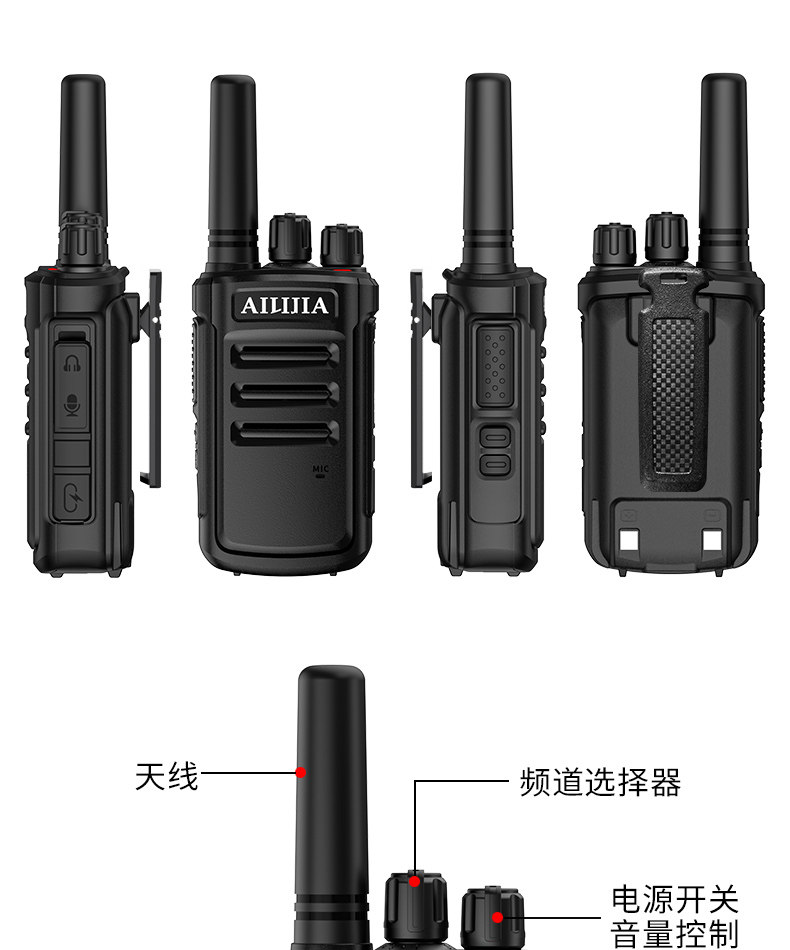 AILIJIA

MIC

天线

频道选择器

电源开关
音量控制