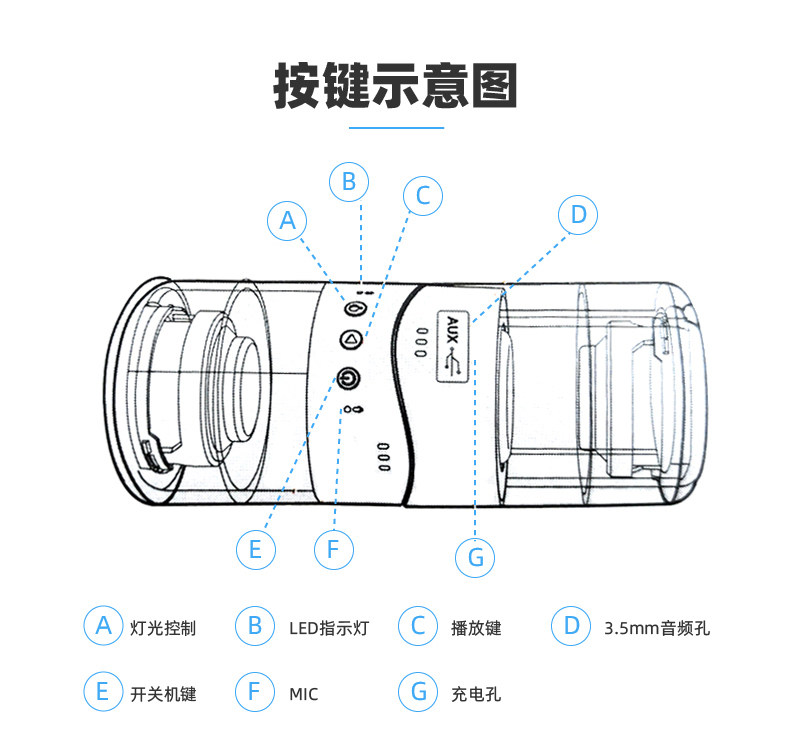 按键示意图

B
C
A
D
AUX
E
F
G

A 灯光控制
B LED指示灯
C 播放键
D 3.5mm音频孔
E 开关机键
F MIC
G 充电孔