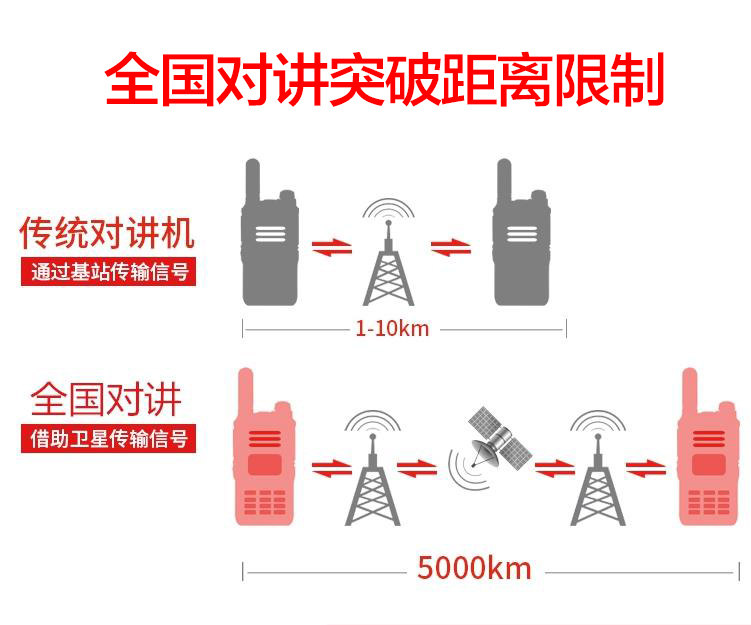 全国对讲突破距离限制

传统对讲机
通过基站传输信号

1-10km

全国对讲
借助卫星传输信号

5000km