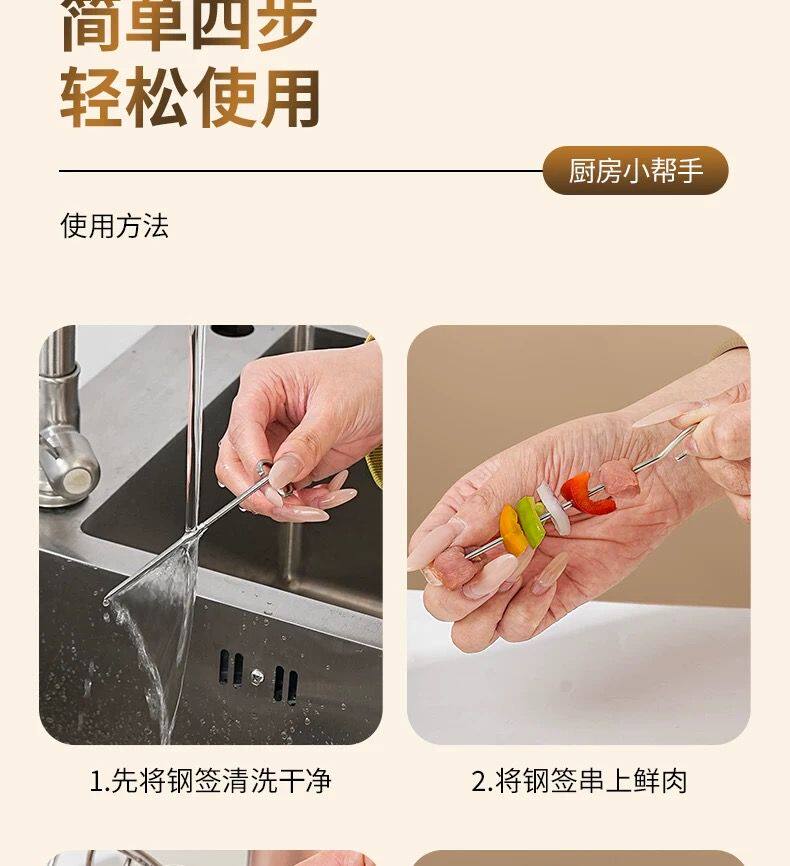 简单四步
轻松使用

厨房小帮手

使用方法

1.先将钢签清洗干净

2.将钢签串上鲜肉