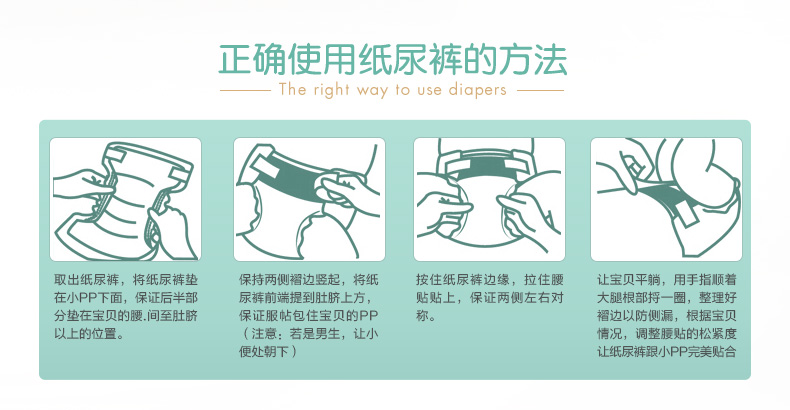 正确使用纸尿裤的方法

The right way to use diapers

取出纸尿裤，将纸尿裤垫在小PP下面，保证后半部分垫在宝贝的腰.间至肚脐以上的位置。

保持两侧褶边竖起，将纸尿裤前端提到肚脐上方，保证服帖包住宝贝的PP（注意：若是男生，让小便处朝下）

按住纸尿裤边缘，拉住腰贴贴上，保证两侧左右对称。

让宝贝平躺，用手指顺着大腿根部捋一圈，整理好褶边以防侧漏，根据宝贝情况，调整腰贴的松紧度让纸尿裤跟小PP完美贴合