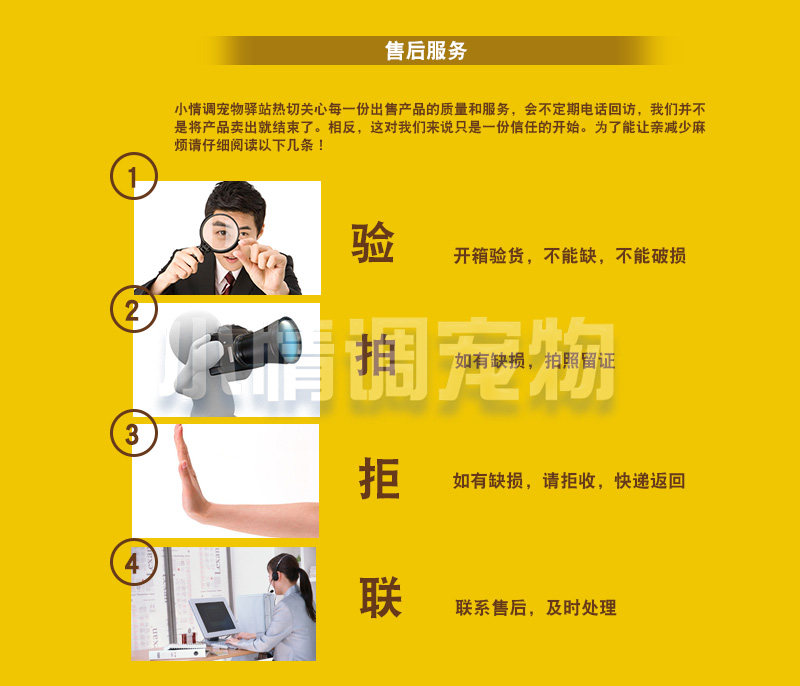 售后服务

小情调宠物驿站热切关心每一份出售产品的质量和服务，会不定期电话回访，我们并不是将产品卖出就结束了。相反，这对我们来说只是一份信任的开始。为了能让亲减少麻烦请仔细阅读以下几条！

1

验

开箱验货，不能缺，不能破损

2

拍

如有缺损，拍照留证

小情调宠物

3

拒

如有缺损，请拒收，快递返回

4

联

联系售后，及时处理