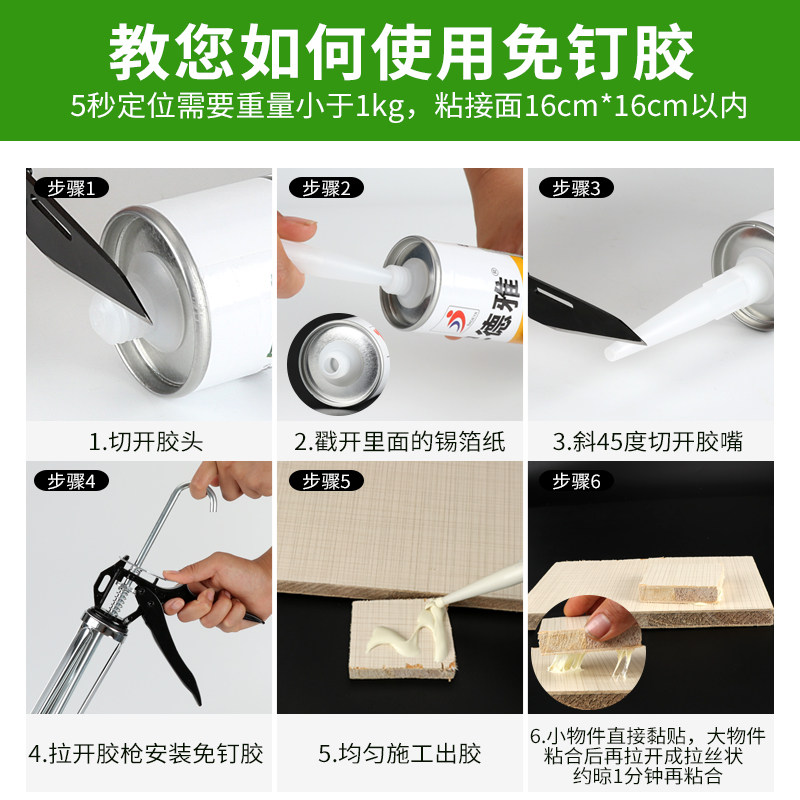 教您如何使用免钉胶
5秒定位需要重量小于1kg，粘接面16cm*16cm以内

步骤1
1.切开胶头

步骤2
德雅
2.戳开里面的锡箔纸

步骤3
3.斜45度切开胶嘴

步骤4
4.拉开胶枪安装免钉胶

步骤5
5.均匀施工出胶

步骤6
6.小物件直接黏贴，大物件粘合后再拉开成拉丝状约晾1分钟再粘合