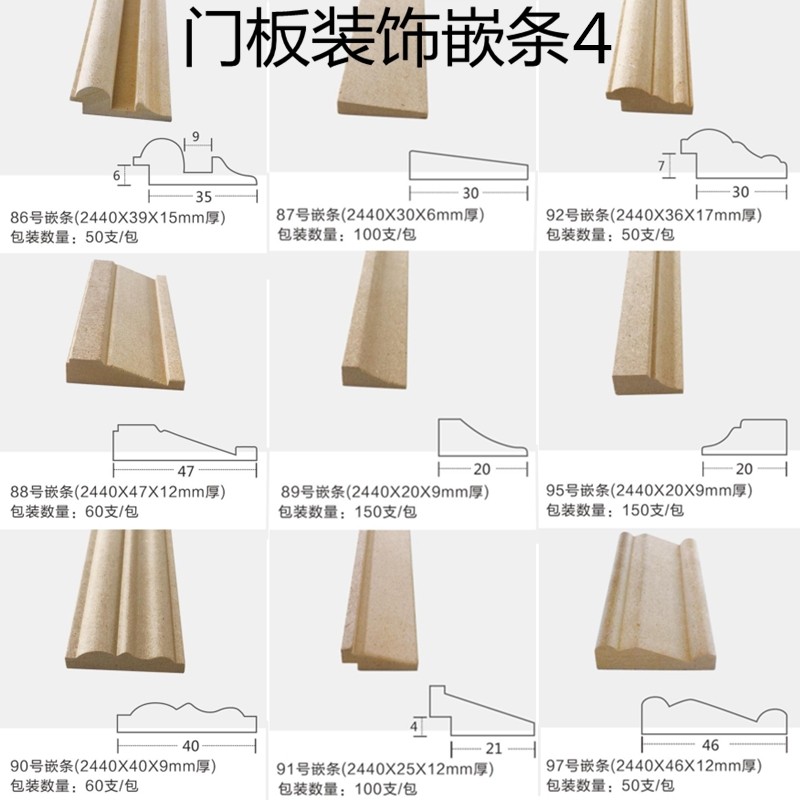 门板装饰嵌条4

9
6
35
86号嵌条(2440X39X15mm厚)
包装数量：50支/包

30
87号嵌条(2440X30X6mm厚)
包装数量：100支/包

7
30
92号嵌条(2440X36X17mm厚)
包装数量：50支/包

47
88号嵌条(2440X47X12mm厚)
包装数量：60支/包

20
89号嵌条(2440X20X9mm厚)
包装数量：150支/包

20
95号嵌条(2440X20X9mm厚)
包装数量：150支/包

40
90号嵌条(2440X40X9mm厚)
包装数量：60支/包

4
21
91号嵌条(2440X25X12mm厚)
包装数量：100支/包

46
97号嵌条(2440X46X12mm厚)
包装数量：50支/包