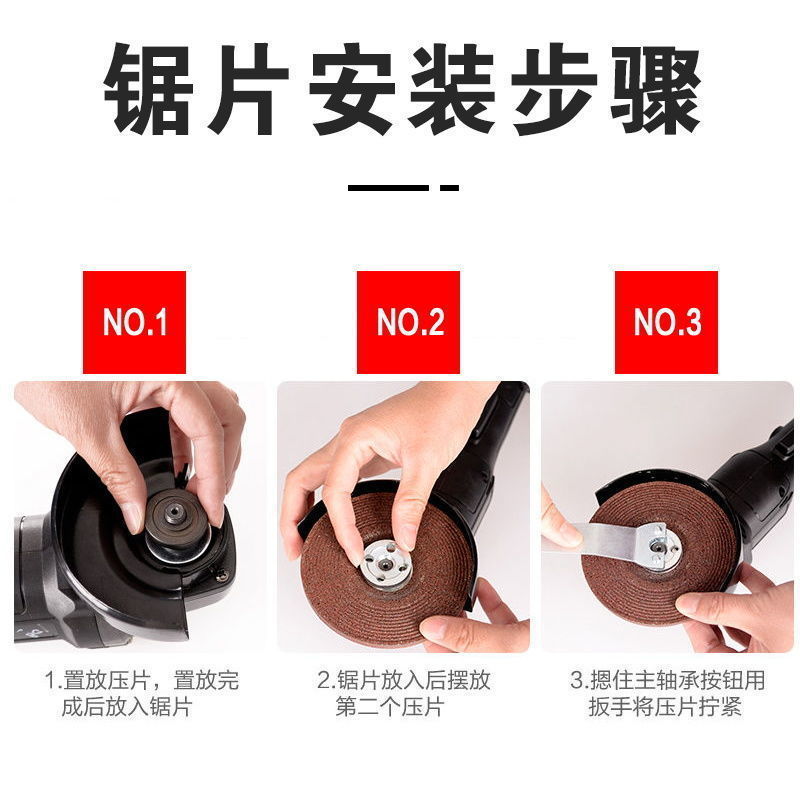 锯片安装步骤

NO.1

NO.2

NO.3

1.置放压片，置放完成后放入锯片

2.锯片放入后摆放第二个压片

3.摁住主轴承按钮用扳手将压片拧紧