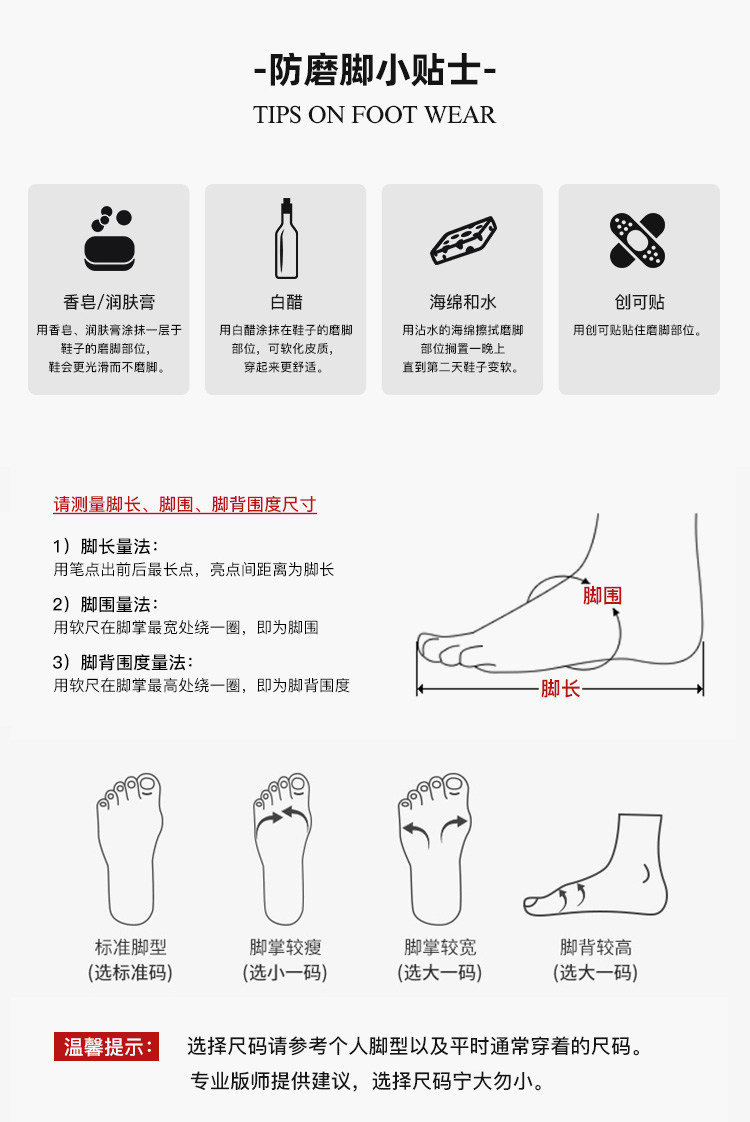 -防磨脚小贴士-
TIPS ON FOOT WEAR

香皂/润肤膏
用香皂、润肤膏涂抹一层于鞋子的磨脚部位，鞋会更光滑而不磨脚。

白醋
用白醋涂抹在鞋子的磨脚部位，可软化皮质，穿起来更舒适。

海绵和水
用沾水的海绵擦拭磨脚部位搁置一晚上直到第二天鞋子变软。

创可贴
用创可贴贴住磨脚部位。

请测量脚长、脚围、脚背围度尺寸

1）脚长量法：
用笔点出前后最长点，亮点间距离为脚长

2）脚围量法：
用软尺在脚掌最宽处绕一圈，即为脚围

3）脚背围度量法：
用软尺在脚掌最高处绕一圈，即为脚背围度

脚围
脚长

标准脚型
(选标准码)

脚掌较瘦
(选小一码)

脚掌较宽
(选大一码)

脚背较高
(选大一码)

温馨提示：
选择尺码请参考个人脚型以及平时通常穿着的尺码。
专业版师提供建议，选择尺码宁大勿小。