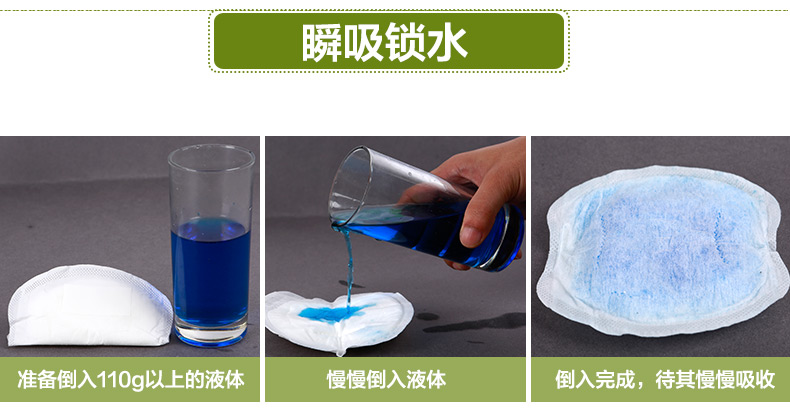 瞬吸锁水

准备倒入110g以上的液体

慢慢倒入液体

倒入完成，待其慢慢吸收