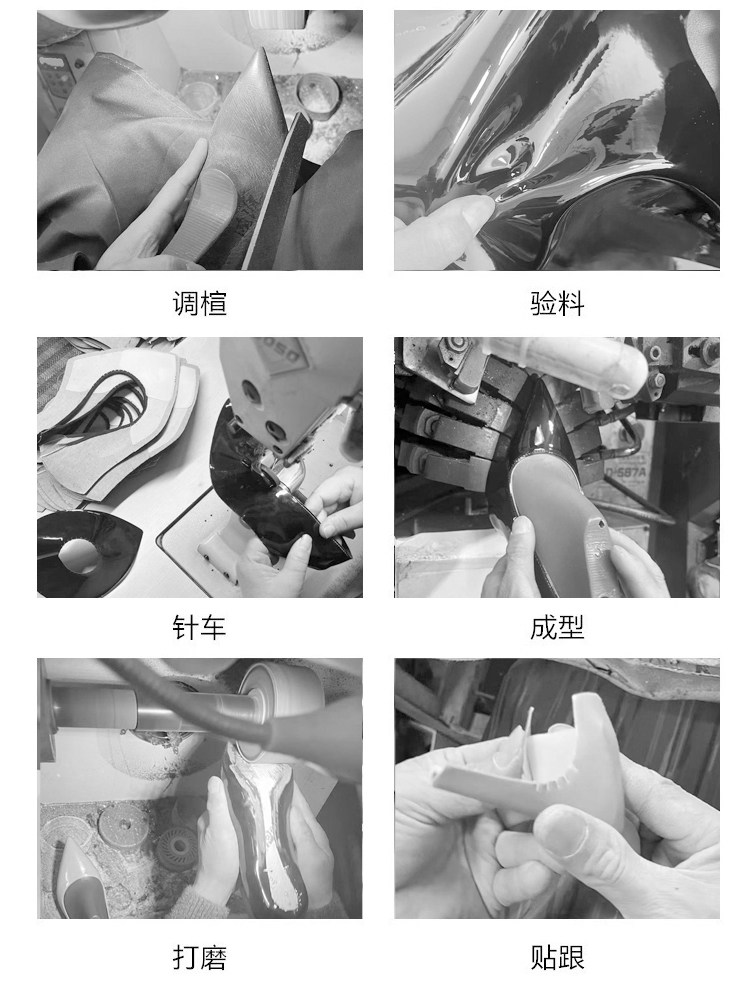 调楦

验料

针车

成型

打磨

贴跟