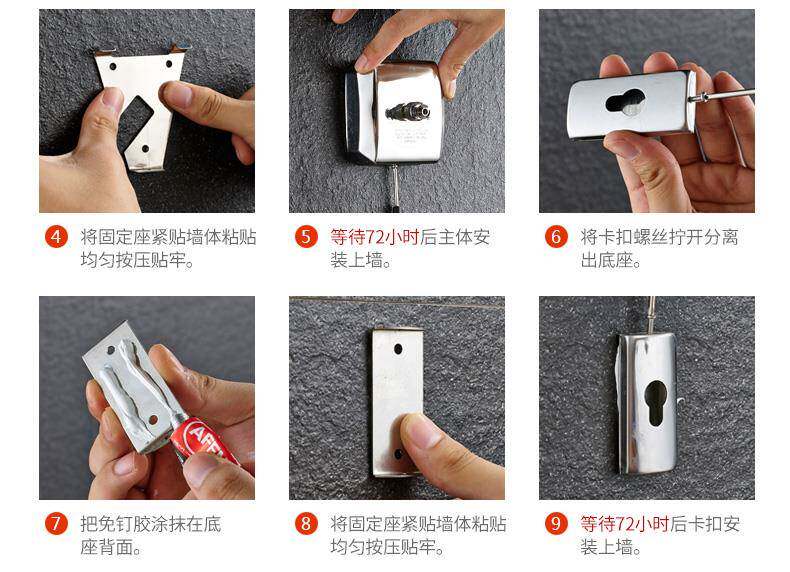 4 将固定座紧贴墙体粘贴均匀按压贴牢。

5 等待72小时后主体安装上墙。

6 将卡扣螺丝拧开分离出底座。

7 把免钉胶涂抹在底座背面。

8 将固定座紧贴墙体粘贴均匀按压贴牢。

9 等待72小时后卡扣安装上墙。