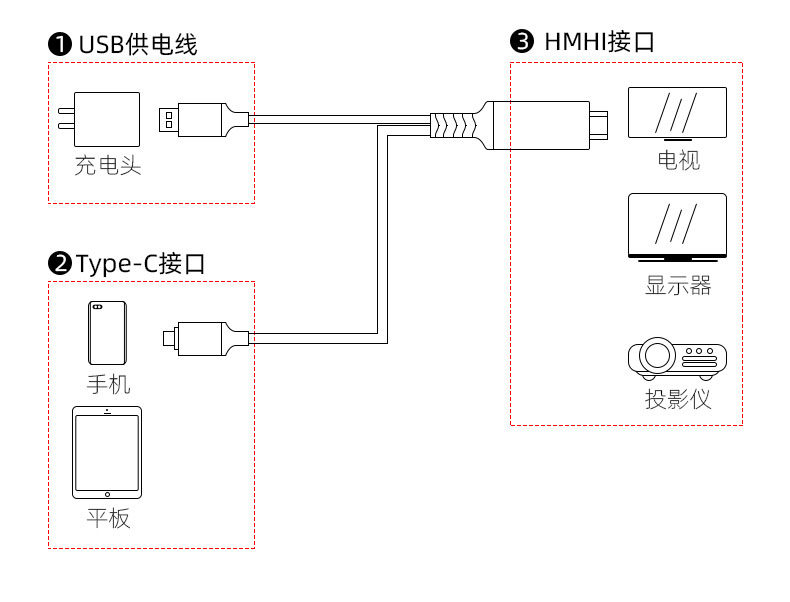 ❶ USB供电线

充电头

❷ Type-C接口

手机

平板

❸ HMHI接口

电视

显示器

投影仪