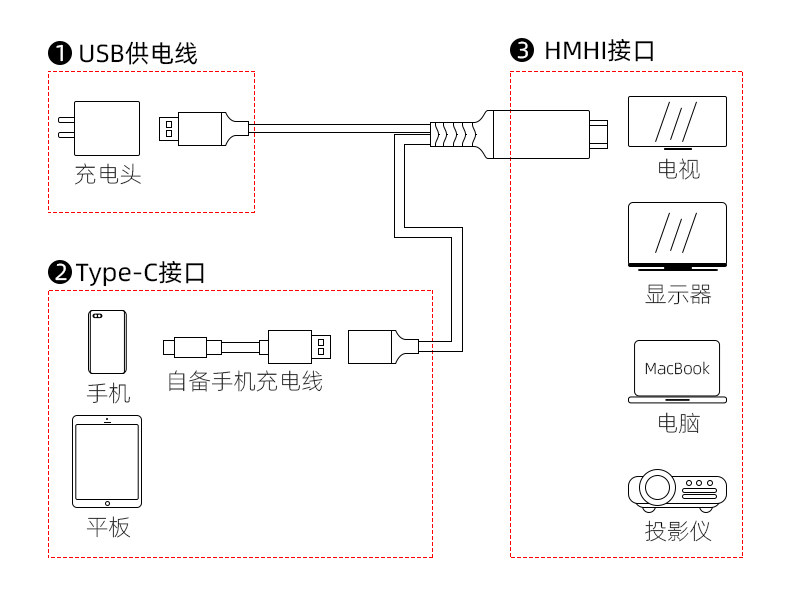 ❶ USB供电线

充电头

❷ Type-C接口

手机

自备手机充电线

平板

❸ HMHI接口

电视

显示器

MacBook

电脑

投影仪